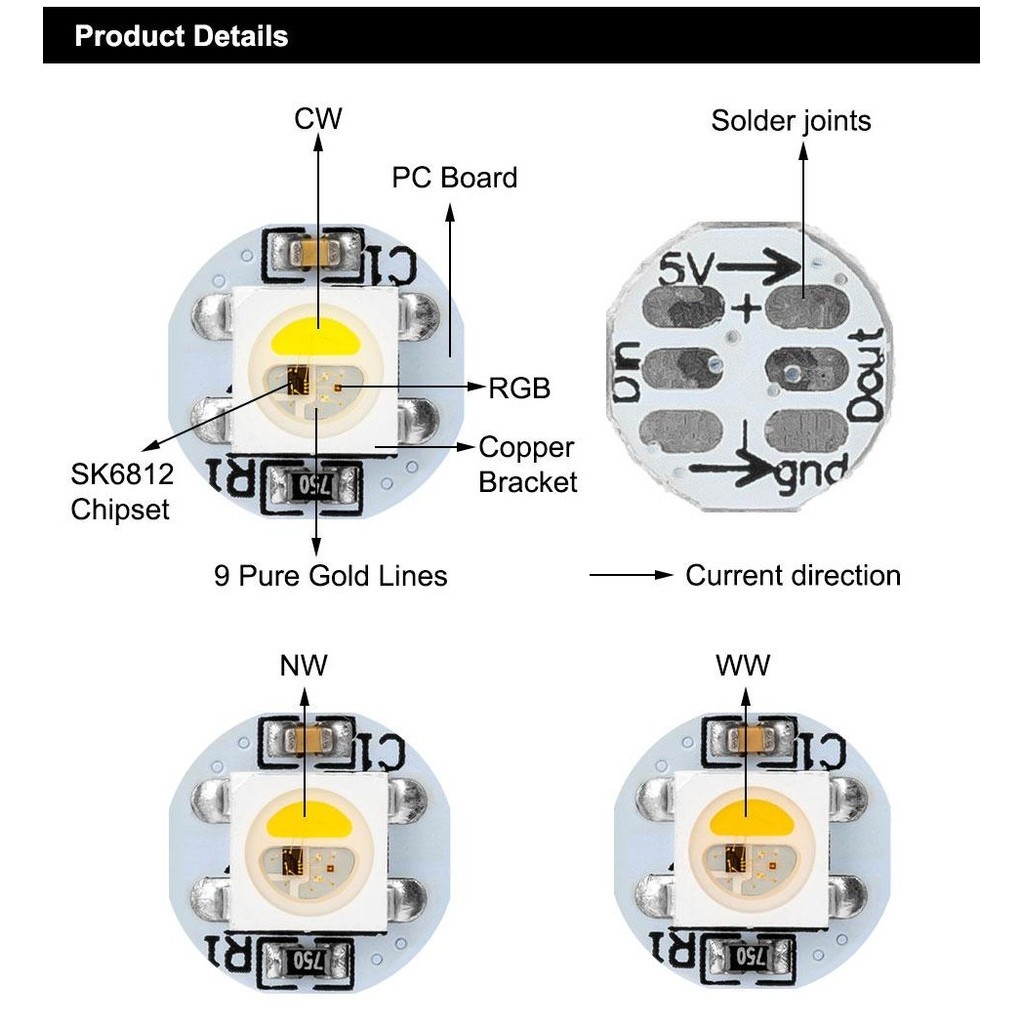 Product Details

CW

PC Board

C1

RGB

SK6812 Chipset

Copper Bracket

R1

750

9 Pure Gold Lines

Solder joints

5V

+

Din

Dout

gnd

Current direction

NW

C1

R1

750

WW

C1

R1

750