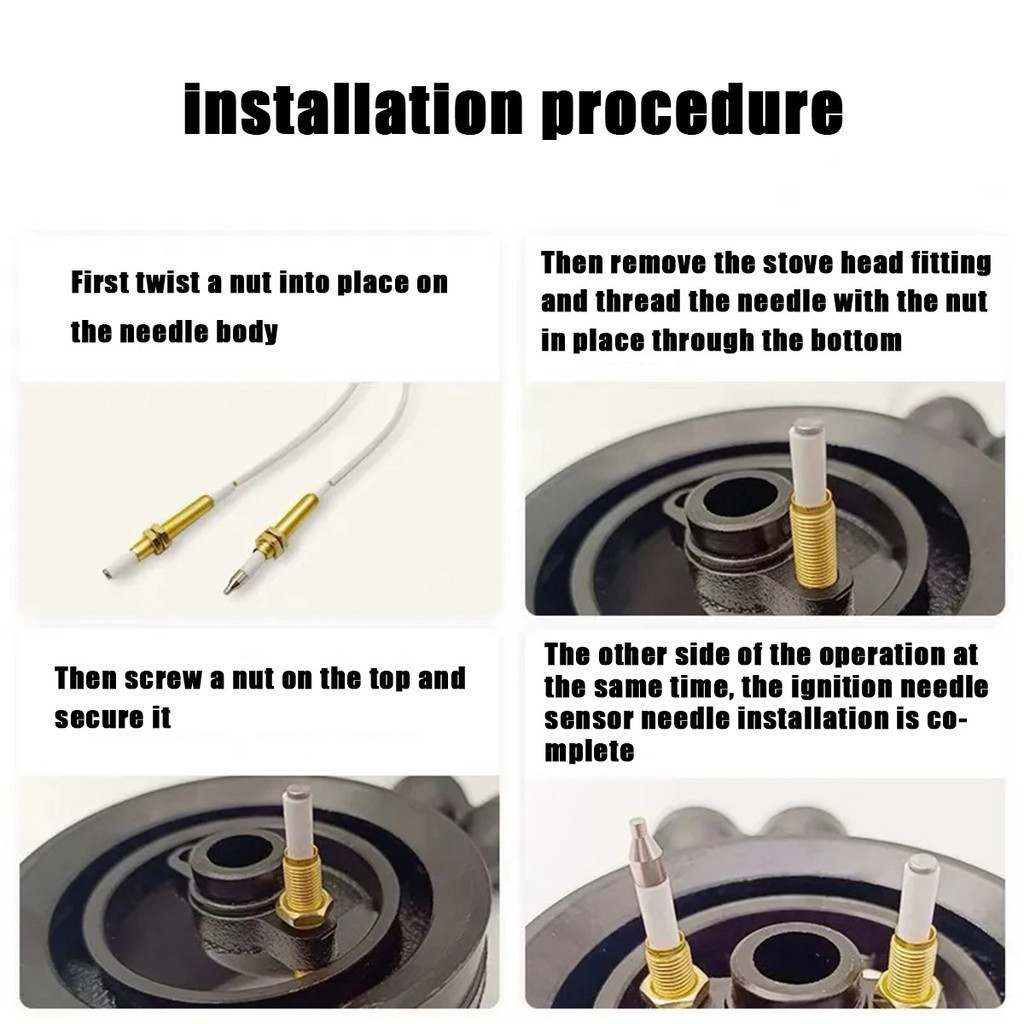 installation procedure

First twist a nut into place on the needle body

Then remove the stove head fitting and thread the needle with the nut in place through the bottom

Then screw a nut on the top and secure it

The other side of the operation at the same time, the ignition needle sensor needle installation is complete