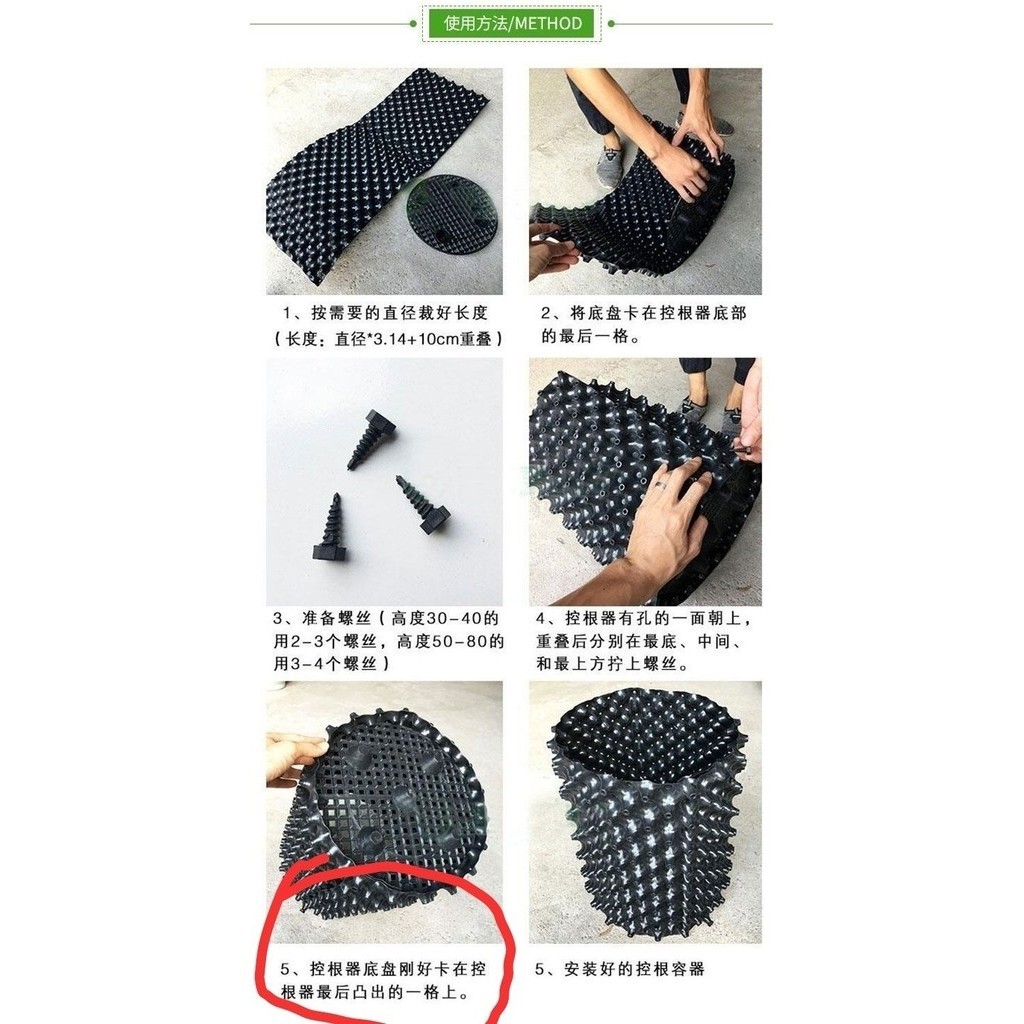 使用方法/METHOD

1、按需要的直径裁好长度（长度：直径*3.14+10cm重叠）

2、将底盘卡在控根器底部的最后一格。

3、准备螺丝（高度30-40的用2-3个螺丝，高度50-80的用3-4个螺丝）

4、控根器有孔的一面朝上，重叠后分别在最底、中间、和最上方拧上螺丝。

5、控根器底盘刚好卡在控根器最后凸出的一格上。

5、安装好的控根容器