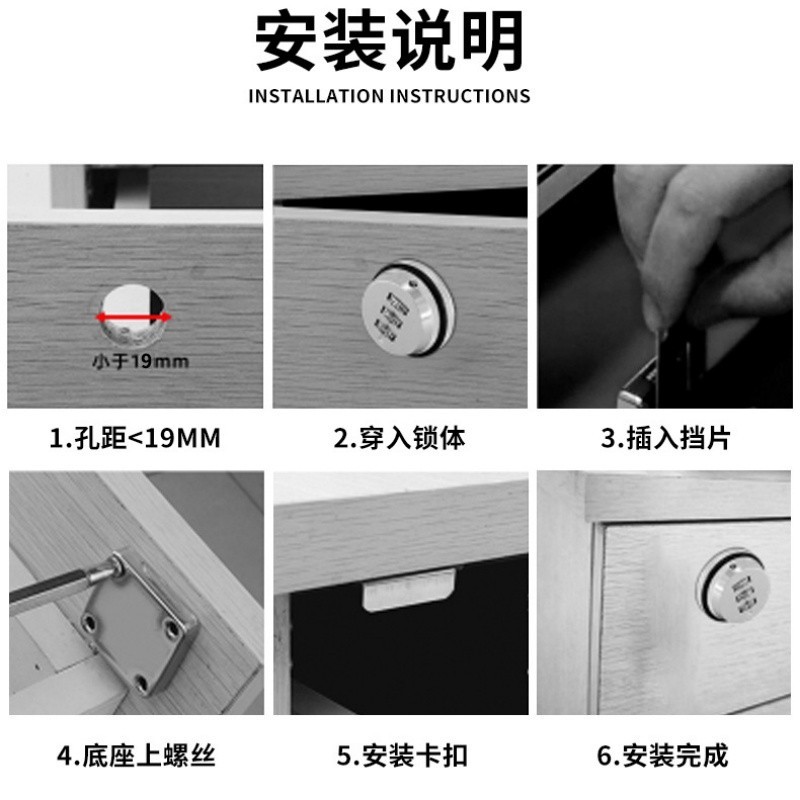 安装说明

INSTALLATION INSTRUCTIONS

小于19mm

1.孔距<19MM

2.穿入锁体

3.插入挡片

4.底座上螺丝

5.安装卡扣

6.安装完成