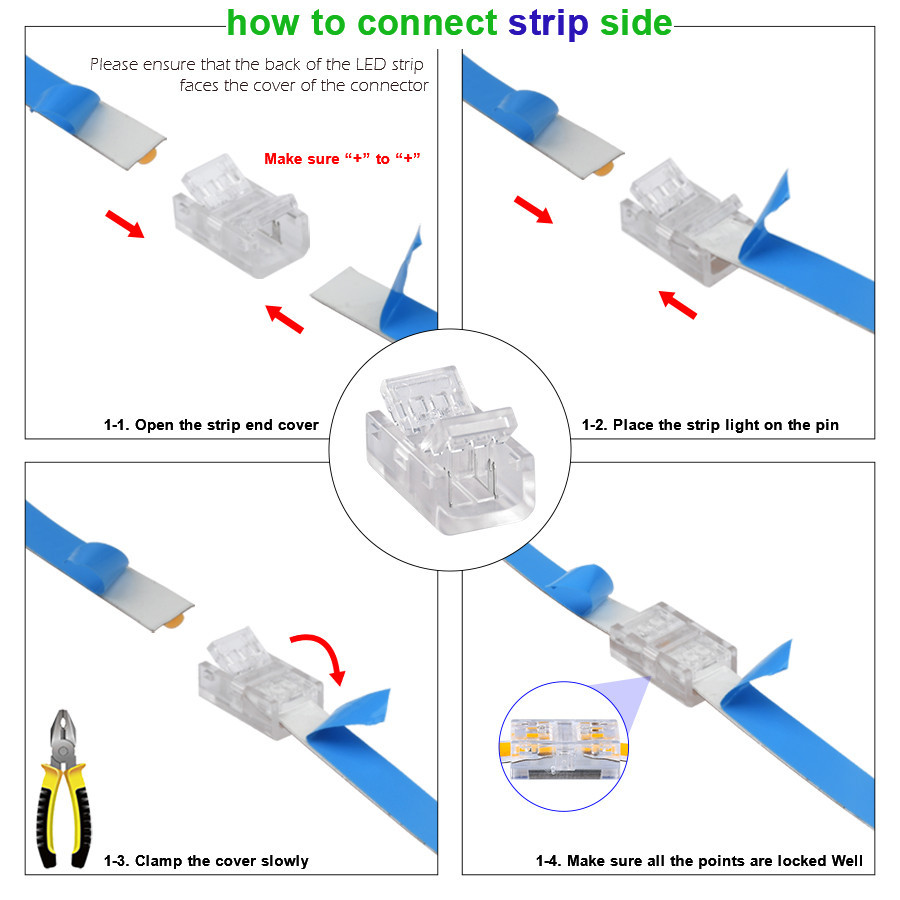 how to connect strip side

Please ensure that the back of the LED strip faces the cover of the connector

Make sure "+" to "+"

1-1. Open the strip end cover

1-2. Place the strip light on the pin

1-3. Clamp the cover slowly

1-4. Make sure all the points are locked Well