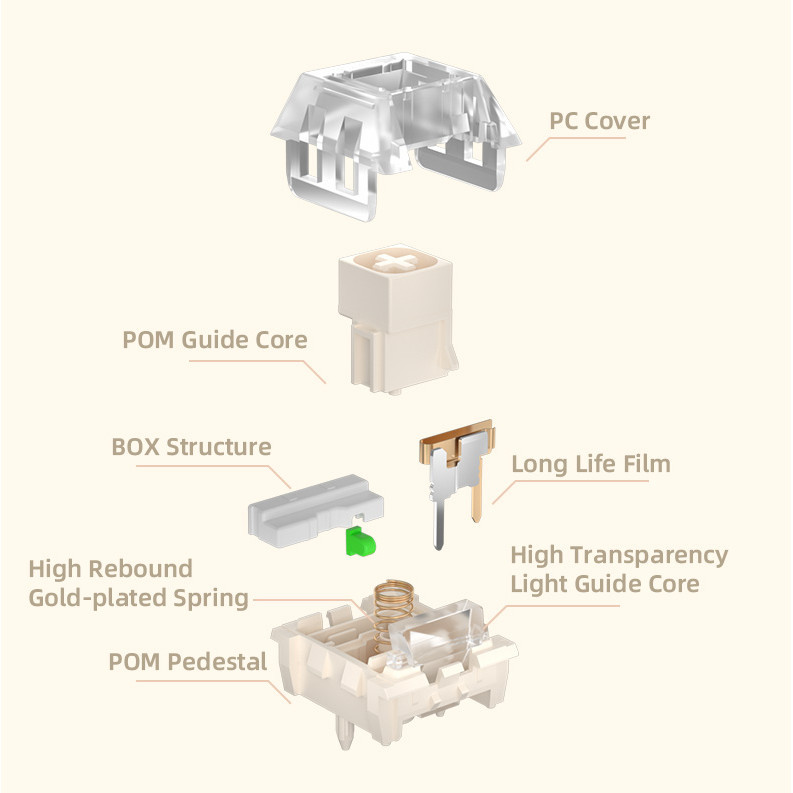 PC Cover

POM Guide Core

BOX Structure

Long Life Film

High Rebound Gold-plated Spring

High Transparency Light Guide Core

POM Pedestal