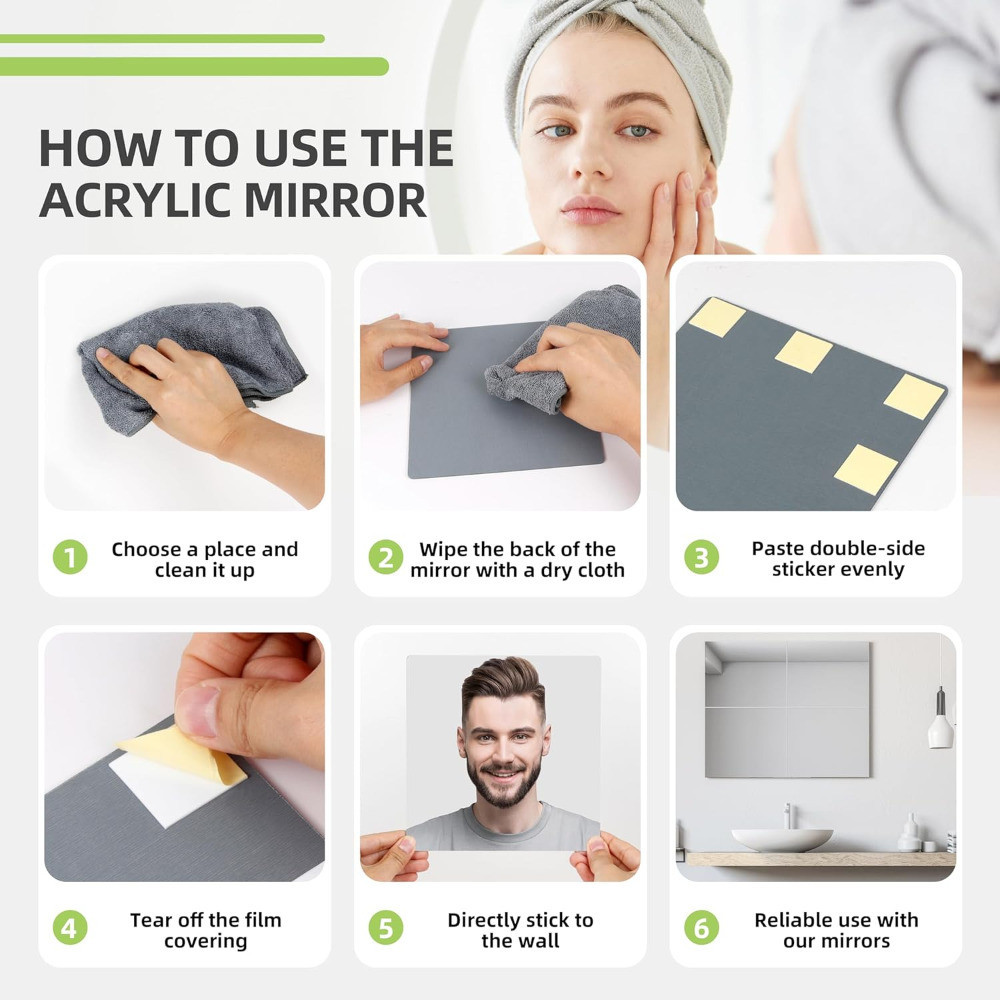 HOW TO USE THE ACRYLIC MIRROR

1 Choose a place and clean it up

2 Wipe the back of the mirror with a dry cloth

3 Paste double-side sticker evenly

4 Tear off the film covering

5 Directly stick to the wall

6 Reliable use with our mirrors