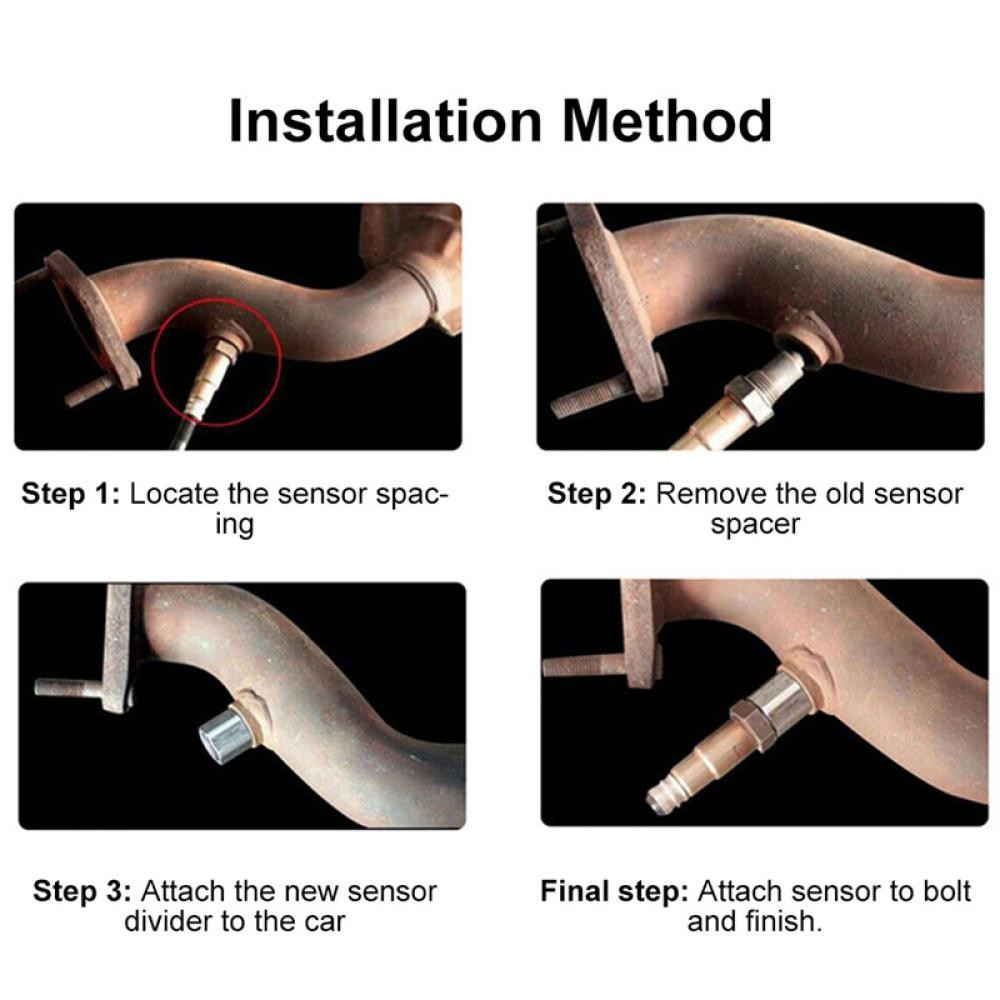 Installation Method

Step 1: Locate the sensor spacing

Step 2: Remove the old sensor spacer

Step 3: Attach the new sensor divider to the car

Final step: Attach sensor to bolt and finish.