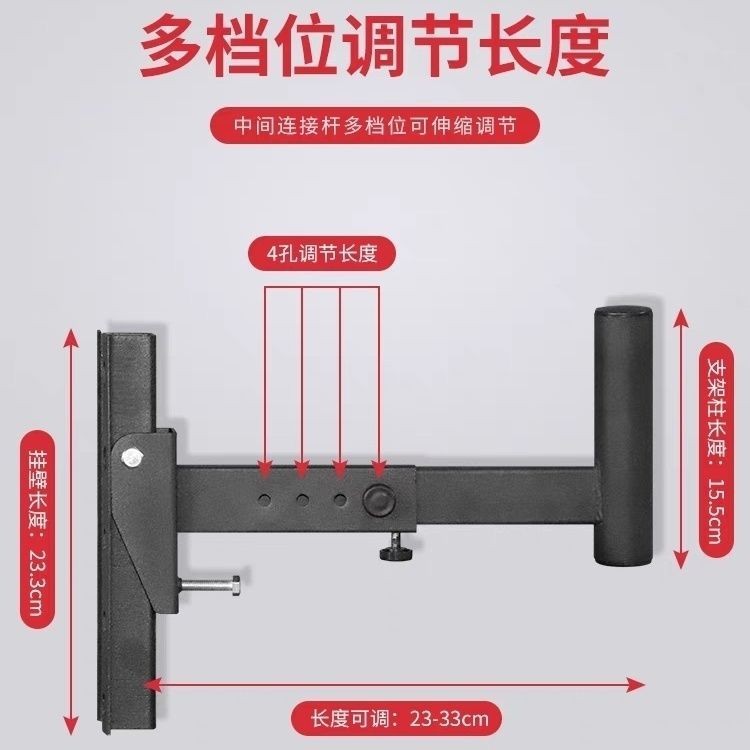 多档位调节长度

中间连接杆多档位可伸缩调节

4孔调节长度

挂壁长度：23.3cm

支架柱长度：15.5cm

长度可调：23-33cm