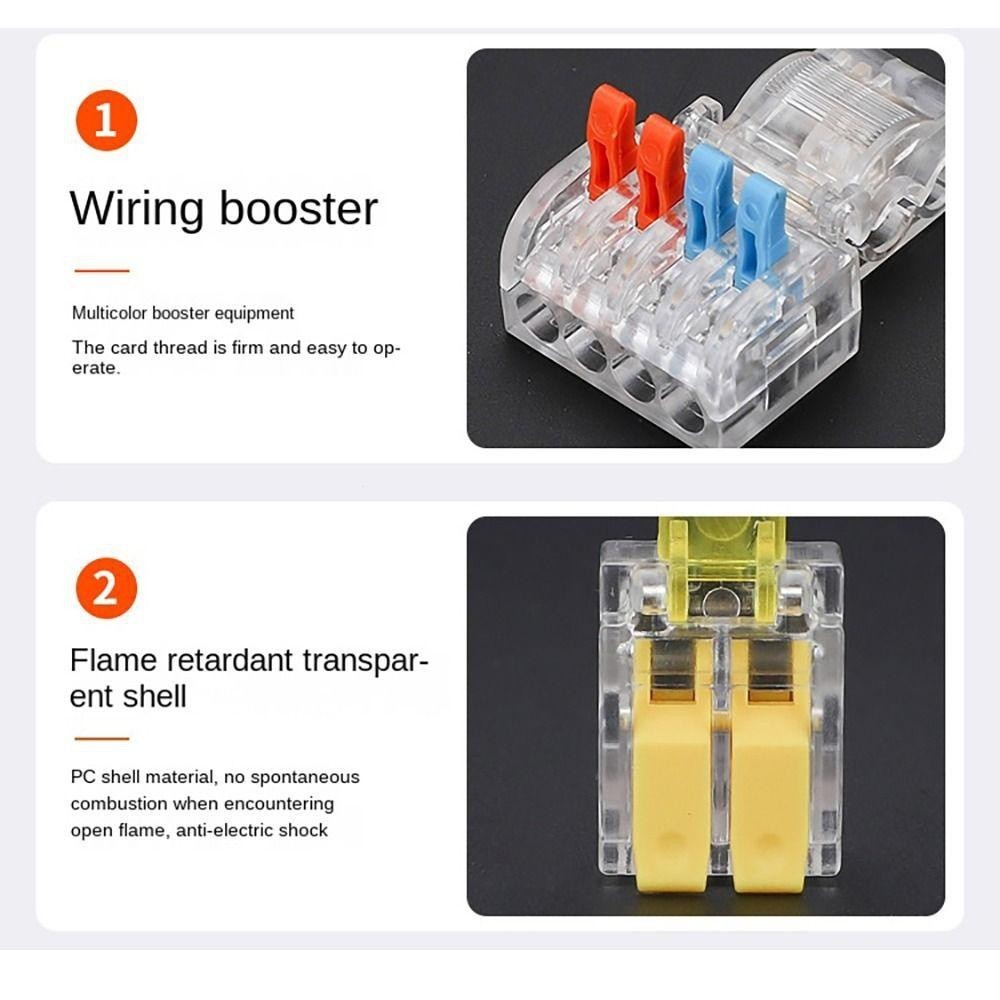 1

Wiring booster

Multicolor booster equipment

The card thread is firm and easy to operate.

2

Flame retardant transparent shell

PC shell material, no spontaneous combustion when encountering open flame, anti-electric shock