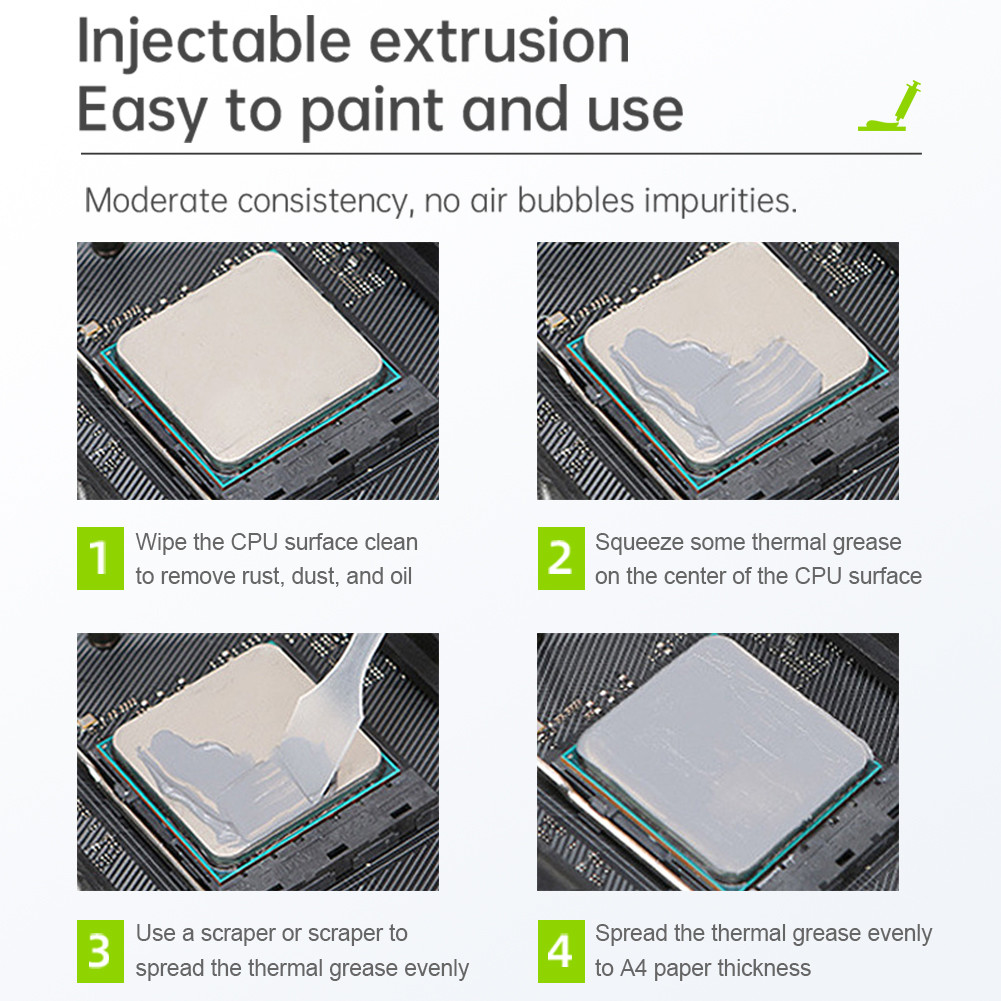 Injectable extrusion
Easy to paint and use

Moderate consistency, no air bubbles impurities.

1 Wipe the CPU surface clean to remove rust, dust, and oil

2 Squeeze some thermal grease on the center of the CPU surface

3 Use a scraper or scraper to spread the thermal grease evenly

4 Spread the thermal grease evenly to A4 paper thickness