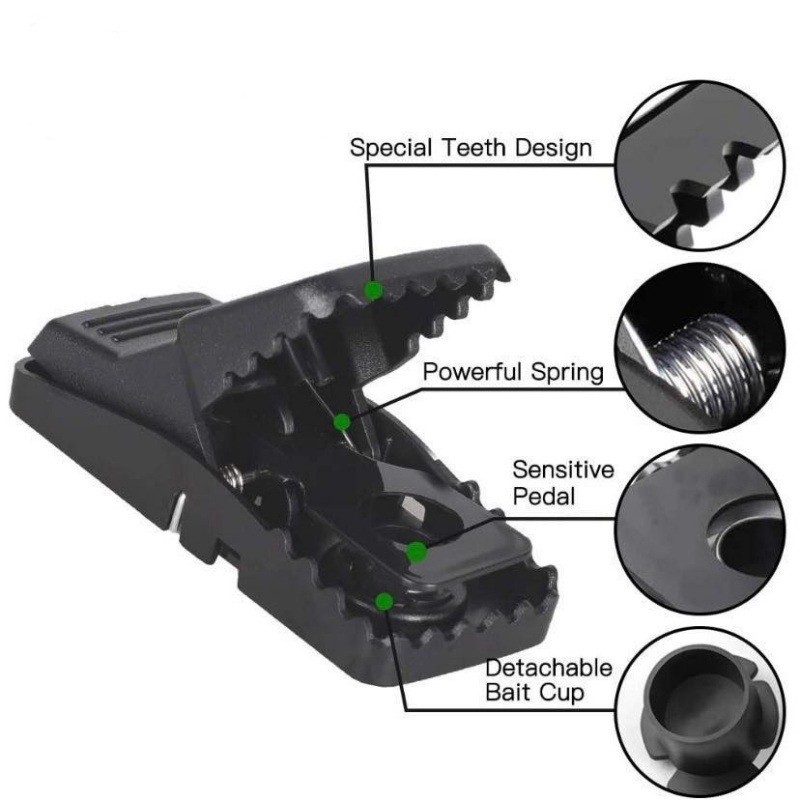 Special Teeth Design

Powerful Spring

Sensitive Pedal

Detachable Bait Cup