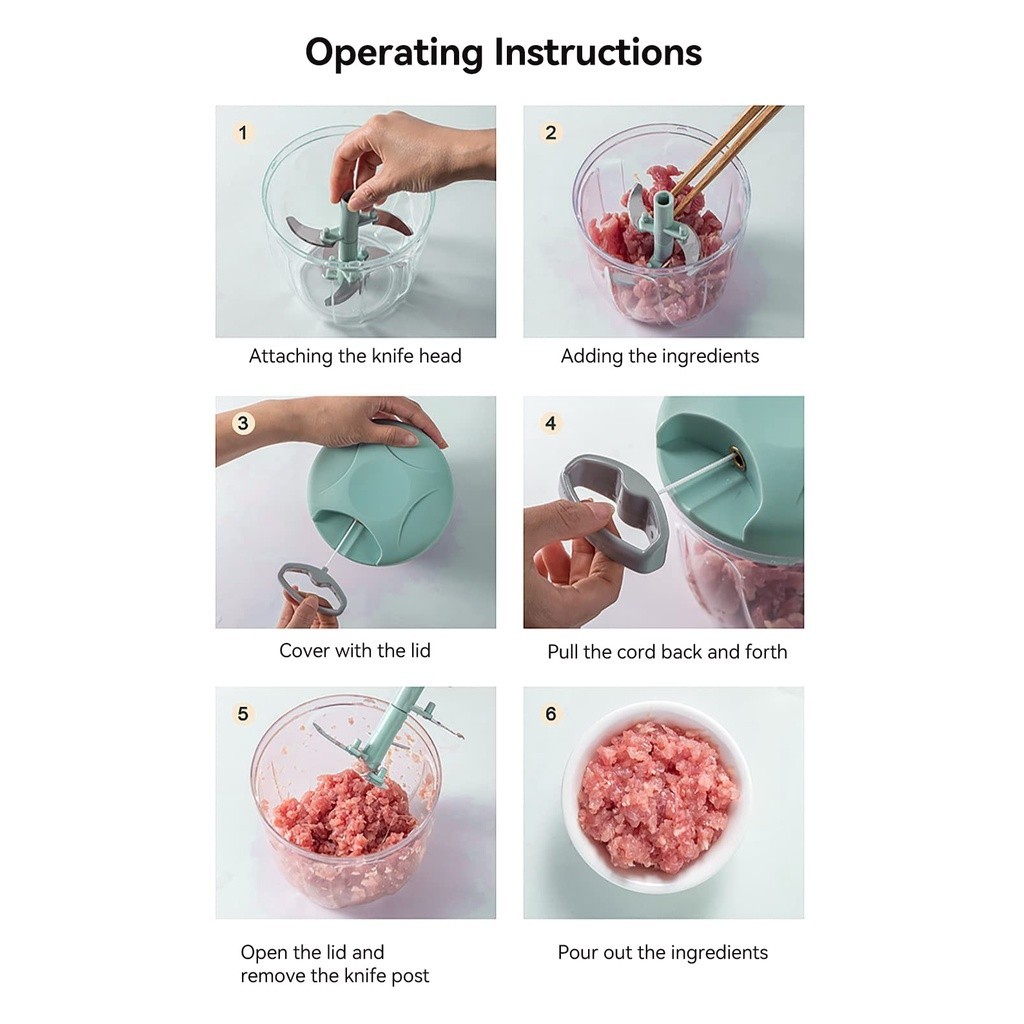 Operating Instructions

1

Attaching the knife head

2

Adding the ingredients

3

Cover with the lid

4

Pull the cord back and forth

5

Open the lid and remove the knife post

6

Pour out the ingredients