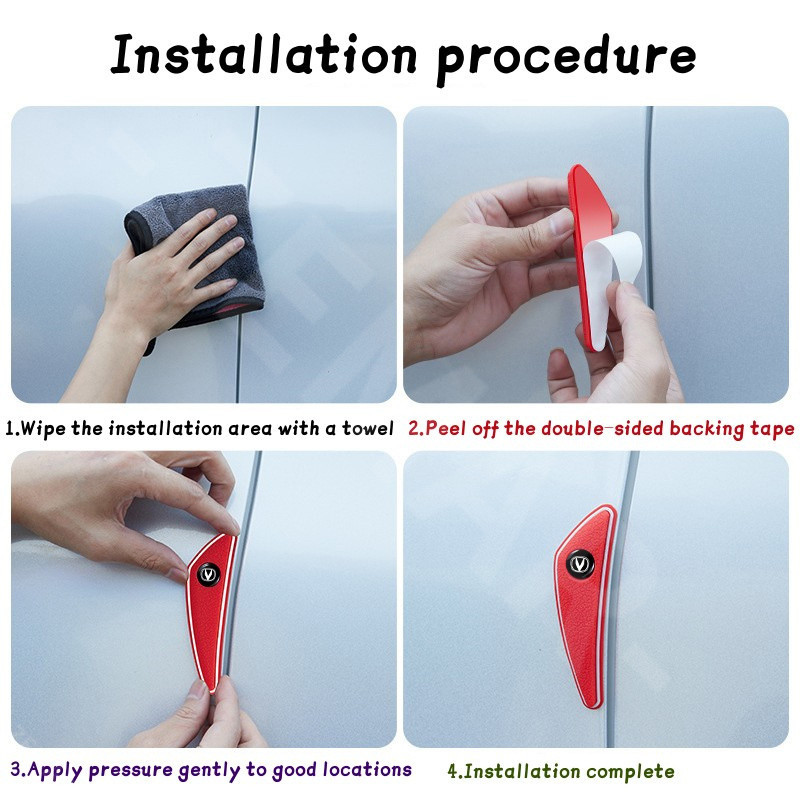 Installation procedure

1.Wipe the installation area with a towel

2.Peel off the double-sided backing tape

3.Apply pressure gently to good locations

4.Installation complete