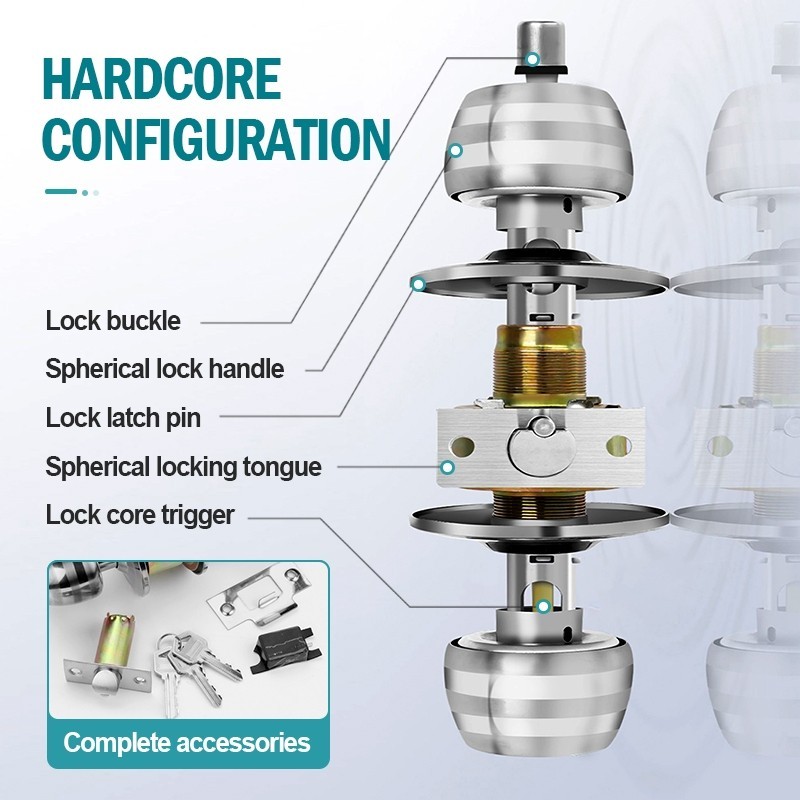 HARDCORE CONFIGURATION

Lock buckle

Spherical lock handle

Lock latch pin

Spherical locking tongue

Lock core trigger

Complete accessories