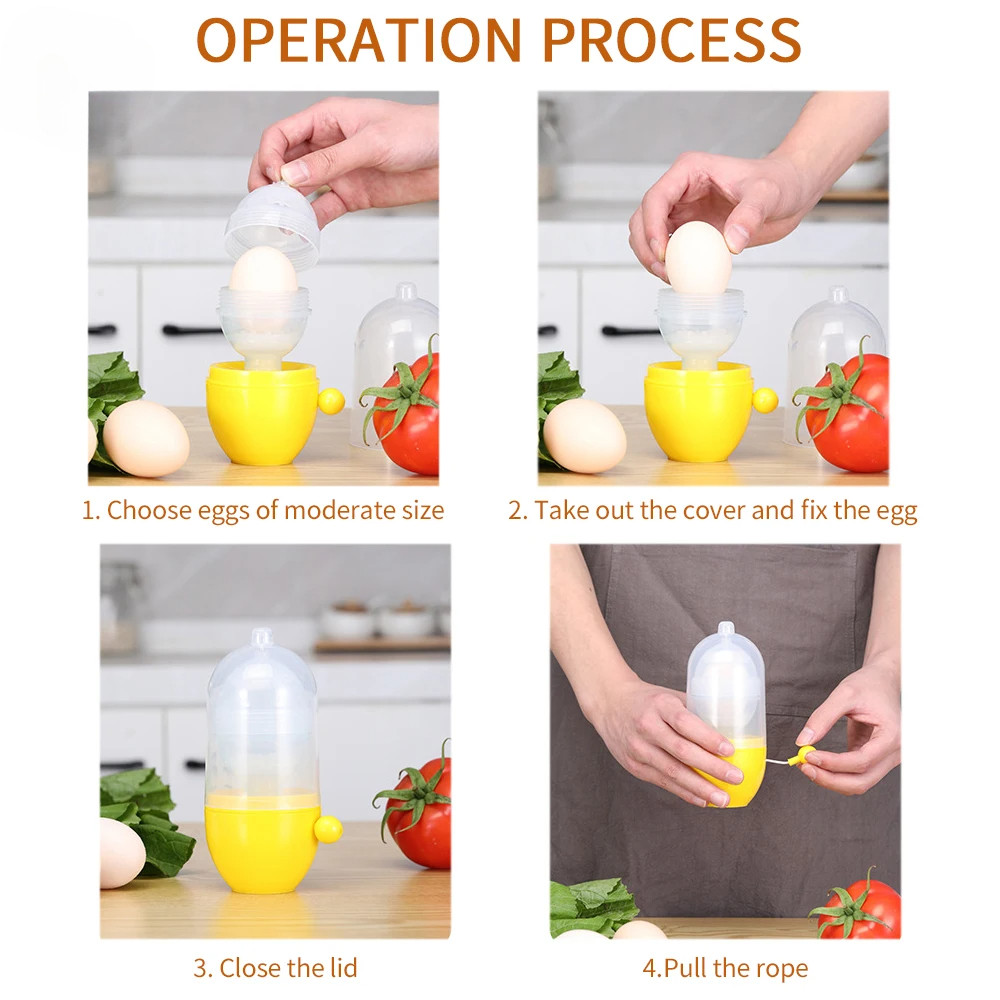 OPERATION PROCESS

1. Choose eggs of moderate size

2. Take out the cover and fix the egg

3. Close the lid

4.Pull the rope