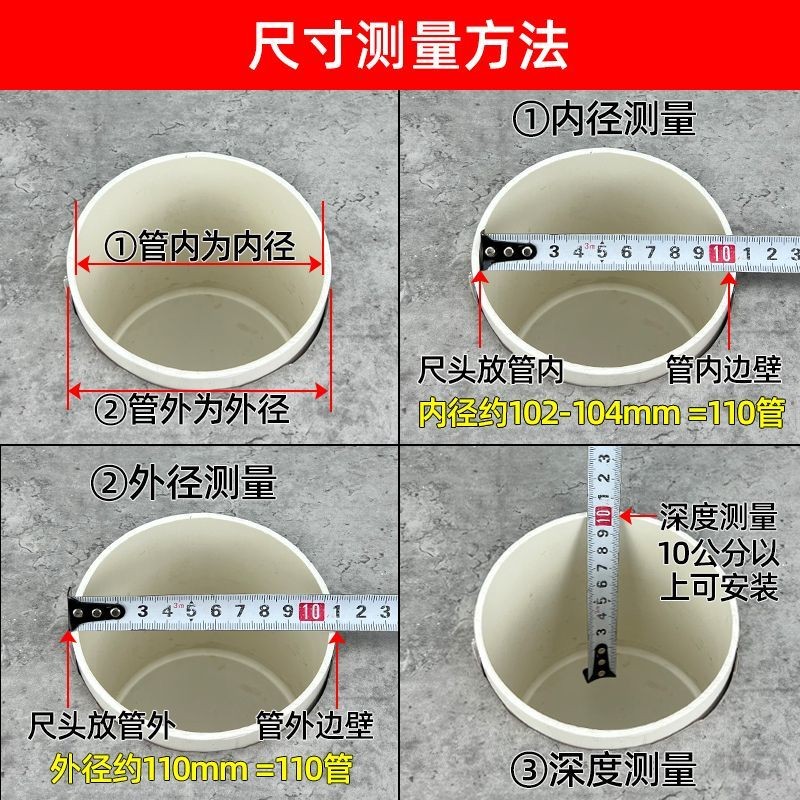 尺寸测量方法

①管内为内径

②管外为外径

①内径测量

3 4 5 6 7 8 9 10 1 2 3

尺头放管内

管内边壁

内径约102-104mm =110管

②外径测量

3 4 5 6 7 8 9 10 1 2 3

尺头放管外

管外边壁

外径约110mm =110管

3 4 5 6 7 8 9 10 1 2 3

深度测量 10公分以上可安装

③深度测量