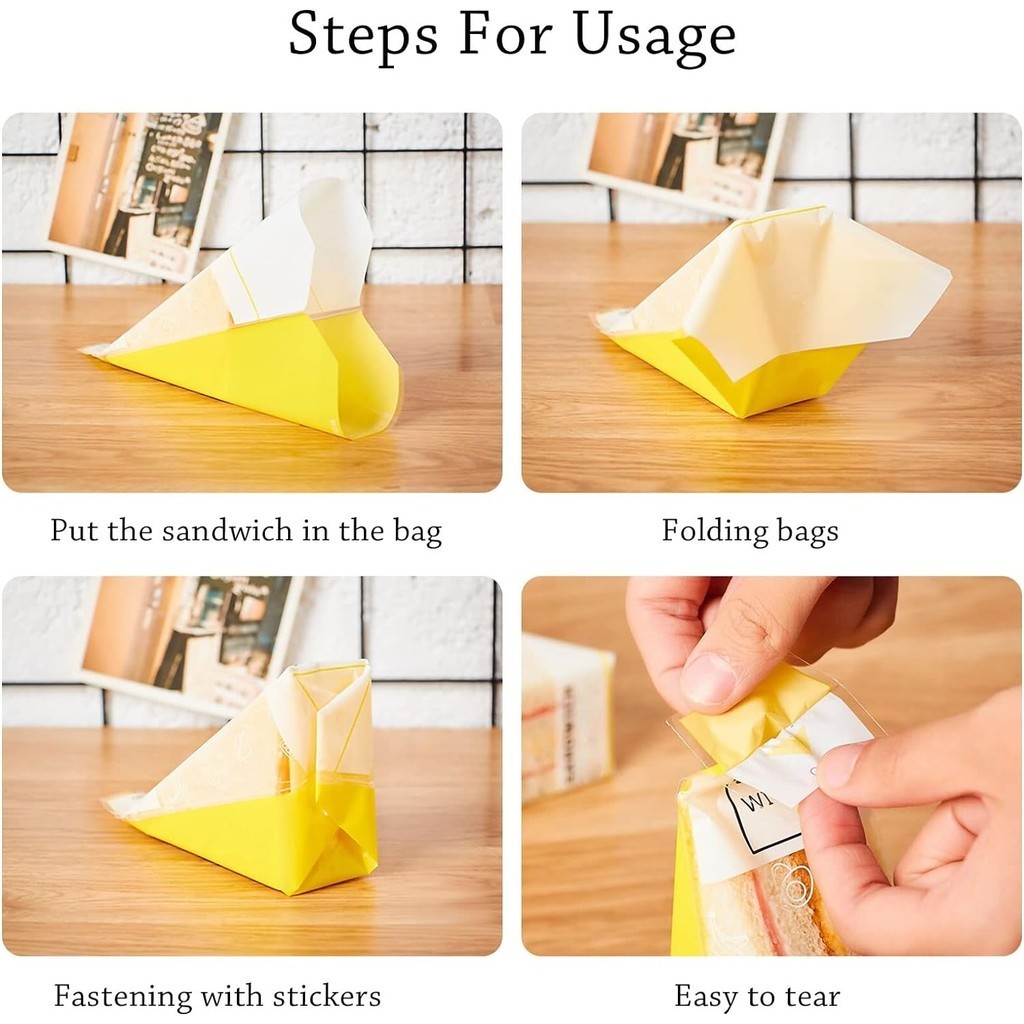 Steps For Usage

Put the sandwich in the bag

Folding bags

Fastening with stickers

Easy to tear