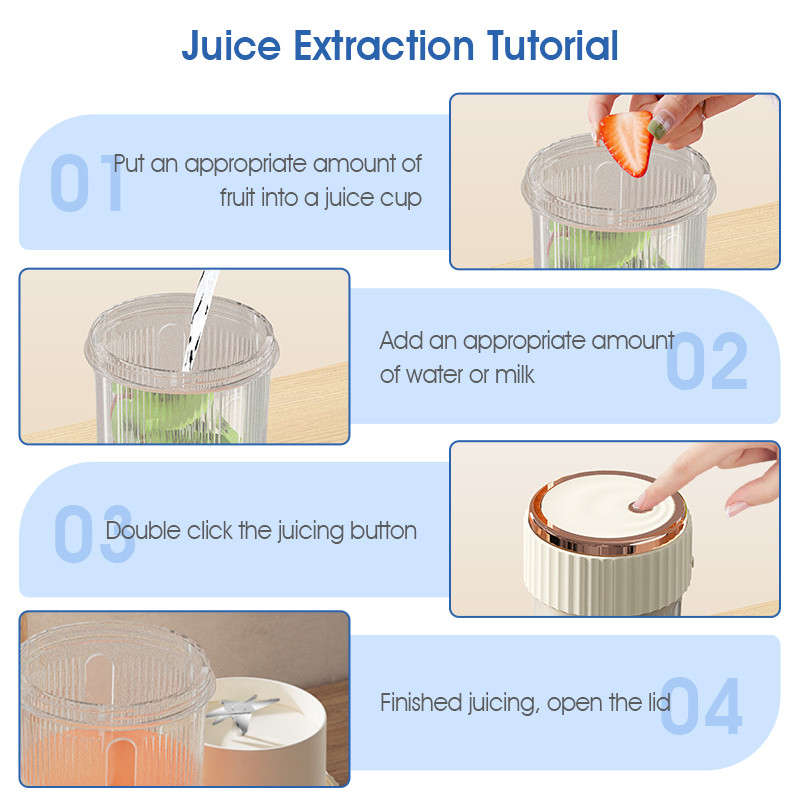 Juice Extraction Tutorial

01 Put an appropriate amount of fruit into a juice cup

Add an appropriate amount of water or milk 02

03 Double click the juicing button

Finished juicing, open the lid 04