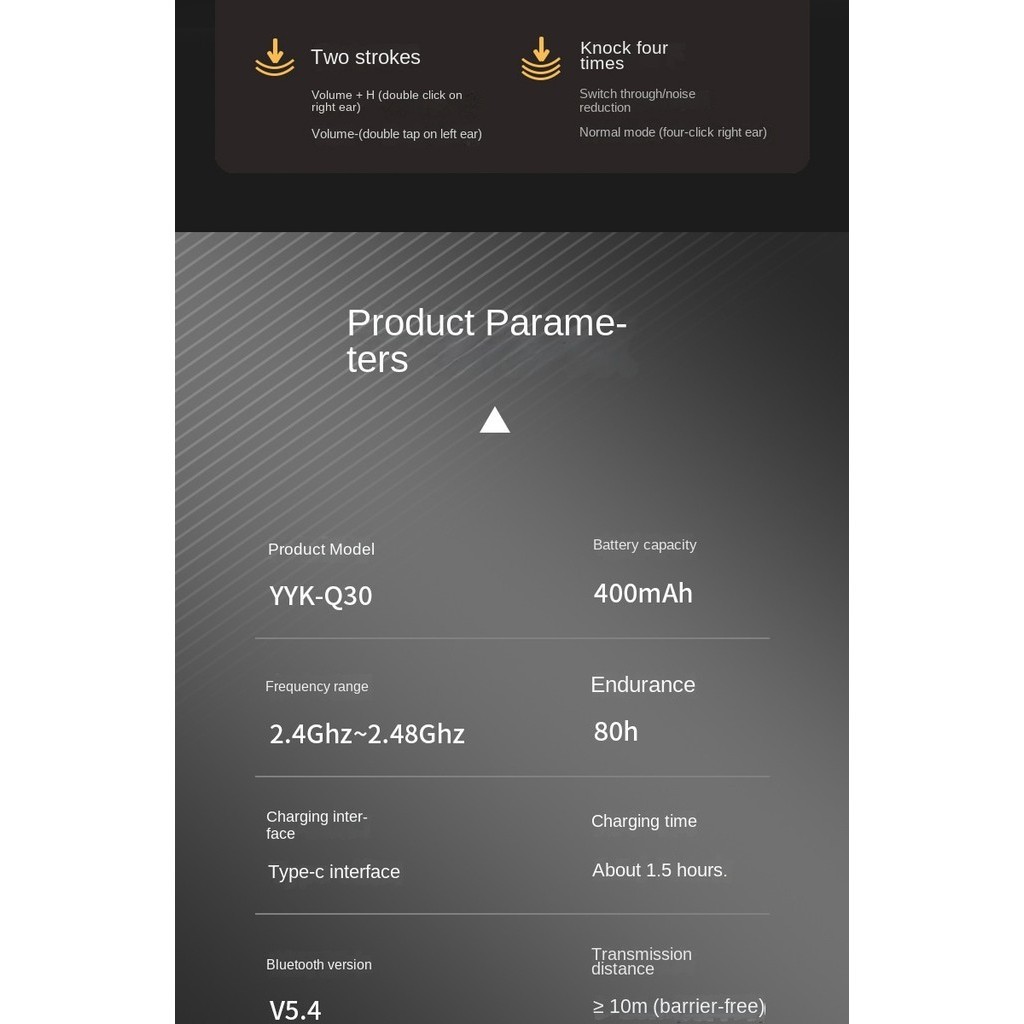 Two strokes

Volume + H (double click on right ear)

Volume-(double tap on left ear)

Knock four times

Switch through/noise reduction

Normal mode (four-click right ear)

Product Parameters

Product Model

YYK-Q30

Battery capacity

400mAh

Frequency range

2.4Ghz~2.48Ghz

Endurance

80h

Charging interface

Type-c interface

Charging time

About 1.5 hours.

Bluetooth version

V5.4

Transmission distance

≥ 10m (barrier-free)