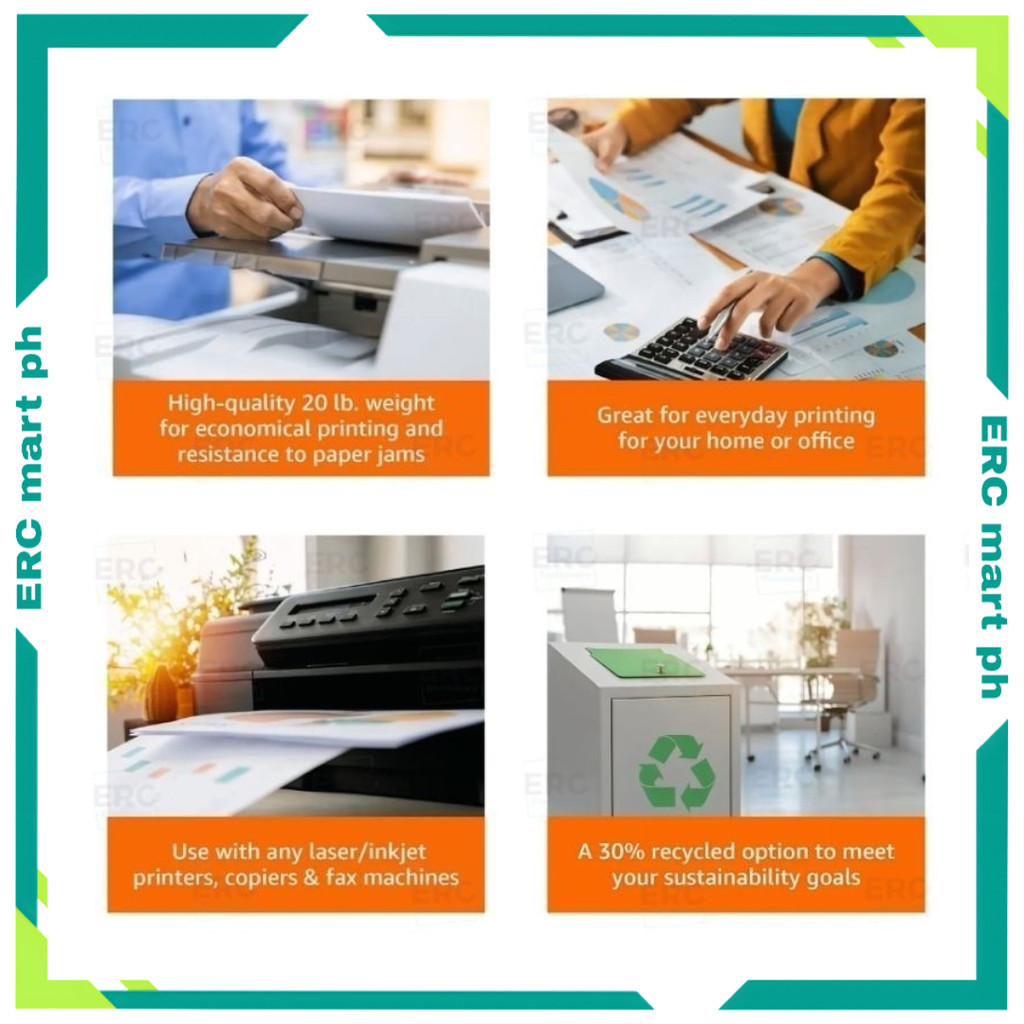 ERC mart ph

High-quality 20 lb. weight for economical printing and resistance to paper jams

Great for everyday printing for your home or office

Use with any laser/inkjet printers, copiers & fax machines

A 30% recycled option to meet your sustainability goals

ERC mart ph