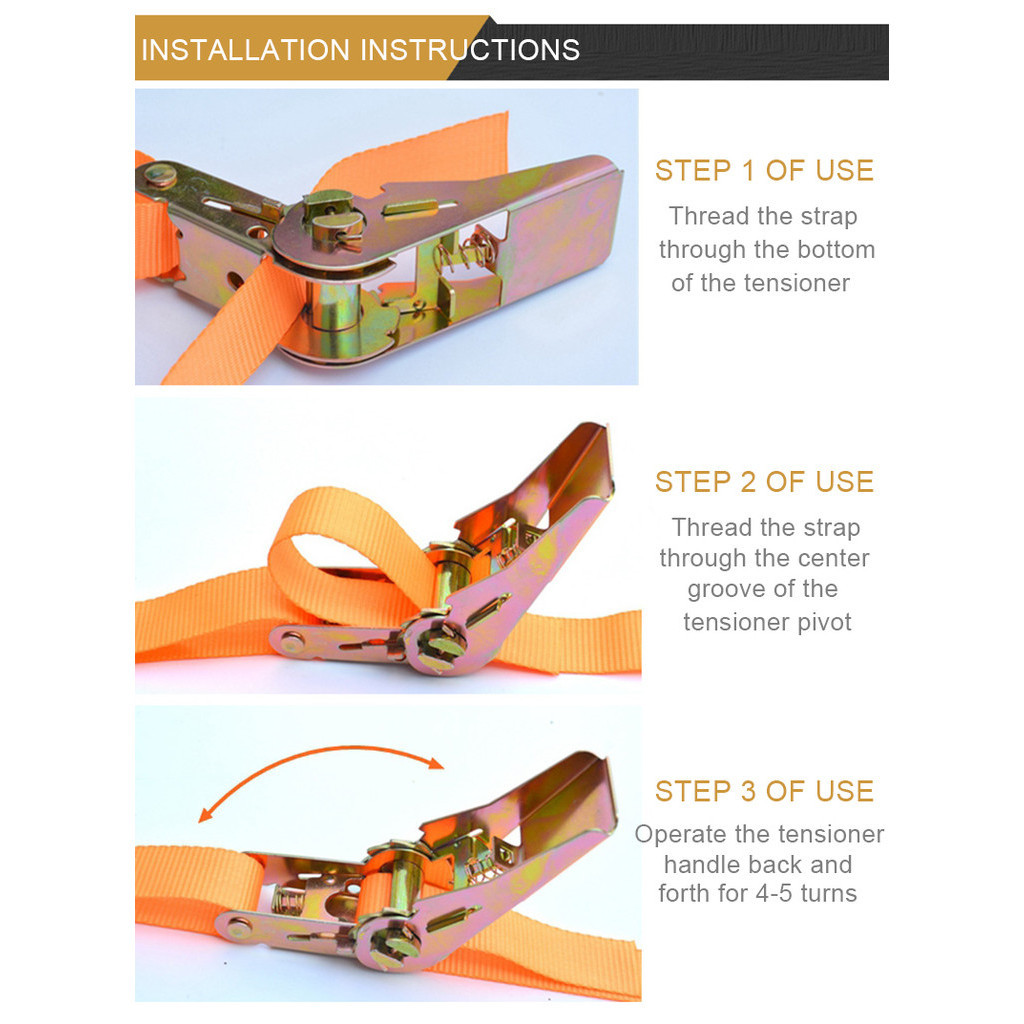 INSTALLATION INSTRUCTIONS

STEP 1 OF USE

Thread the strap through the bottom of the tensioner

STEP 2 OF USE

Thread the strap through the center groove of the tensioner pivot

STEP 3 OF USE

Operate the tensioner handle back and forth for 4-5 turns