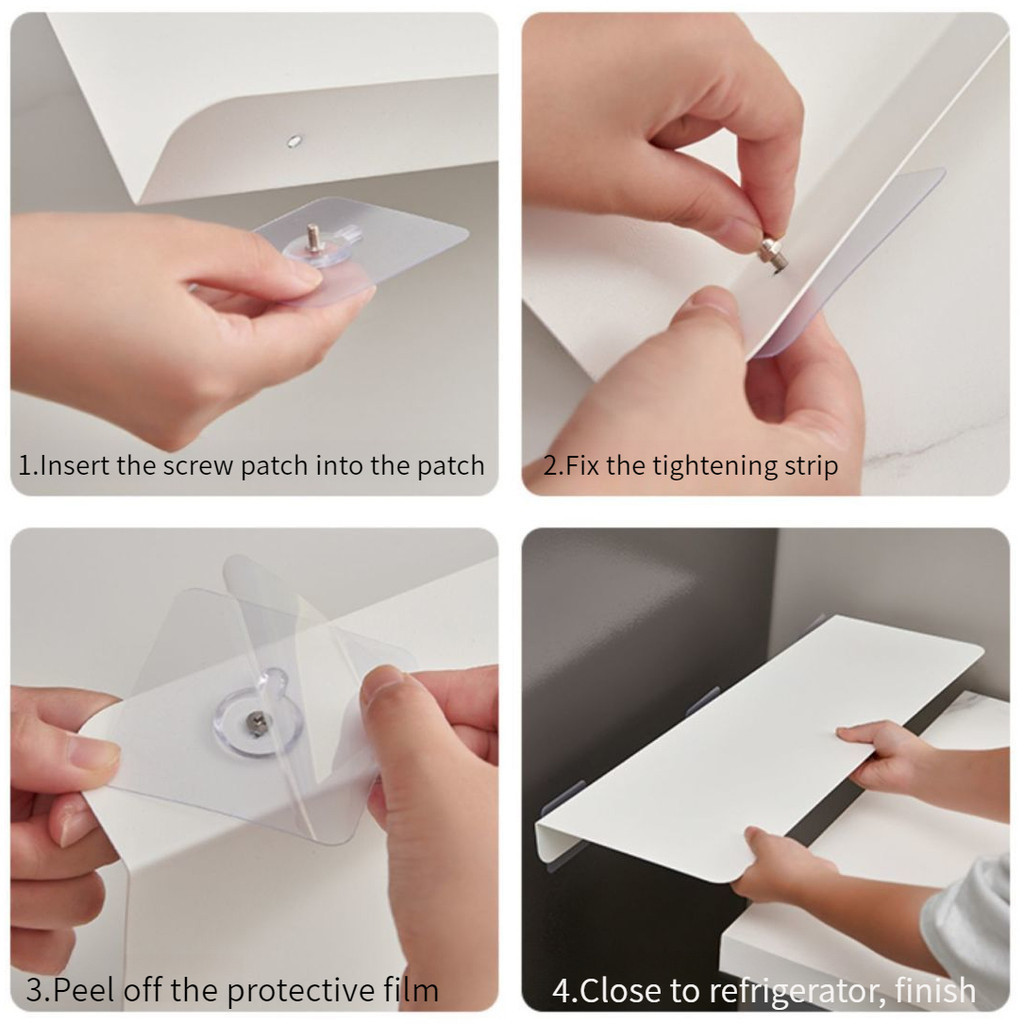 1.Insert the screw patch into the patch

2.Fix the tightening strip

3.Peel off the protective film

4.Close to refrigerator, finish