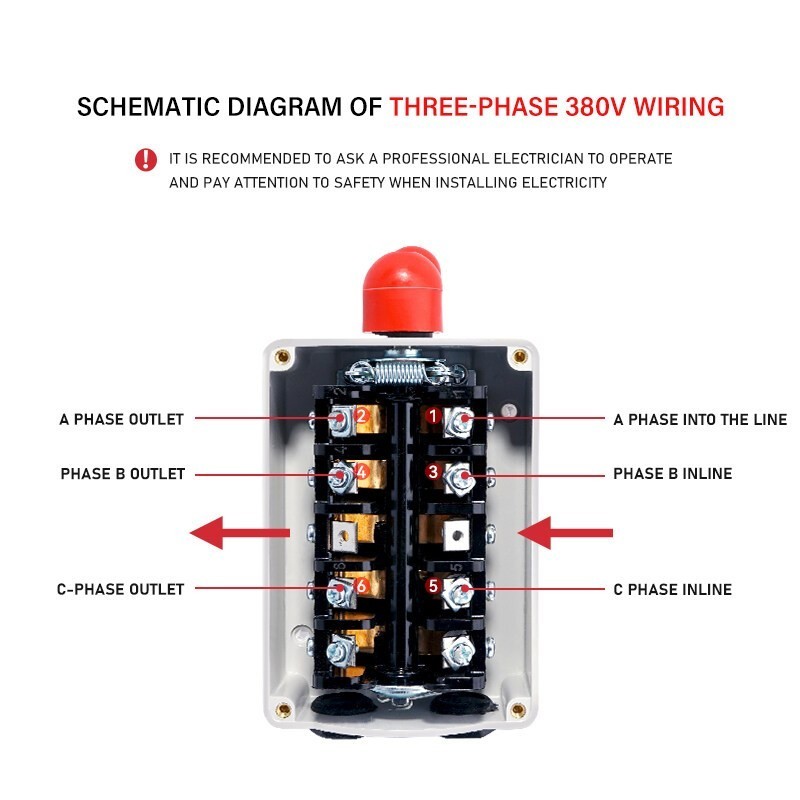 SCHEMATIC DIAGRAM OF THREE-PHASE 380V WIRING

IT IS RECOMMENDED TO ASK A PROFESSIONAL ELECTRICIAN TO OPERATE AND PAY ATTENTION TO SAFETY WHEN INSTALLING ELECTRICITY

A PHASE OUTLET
2
1
A PHASE INTO THE LINE
PHASE B OUTLET
4
3
PHASE B INLINE
C-PHASE OUTLET
6
5
C PHASE INLINE