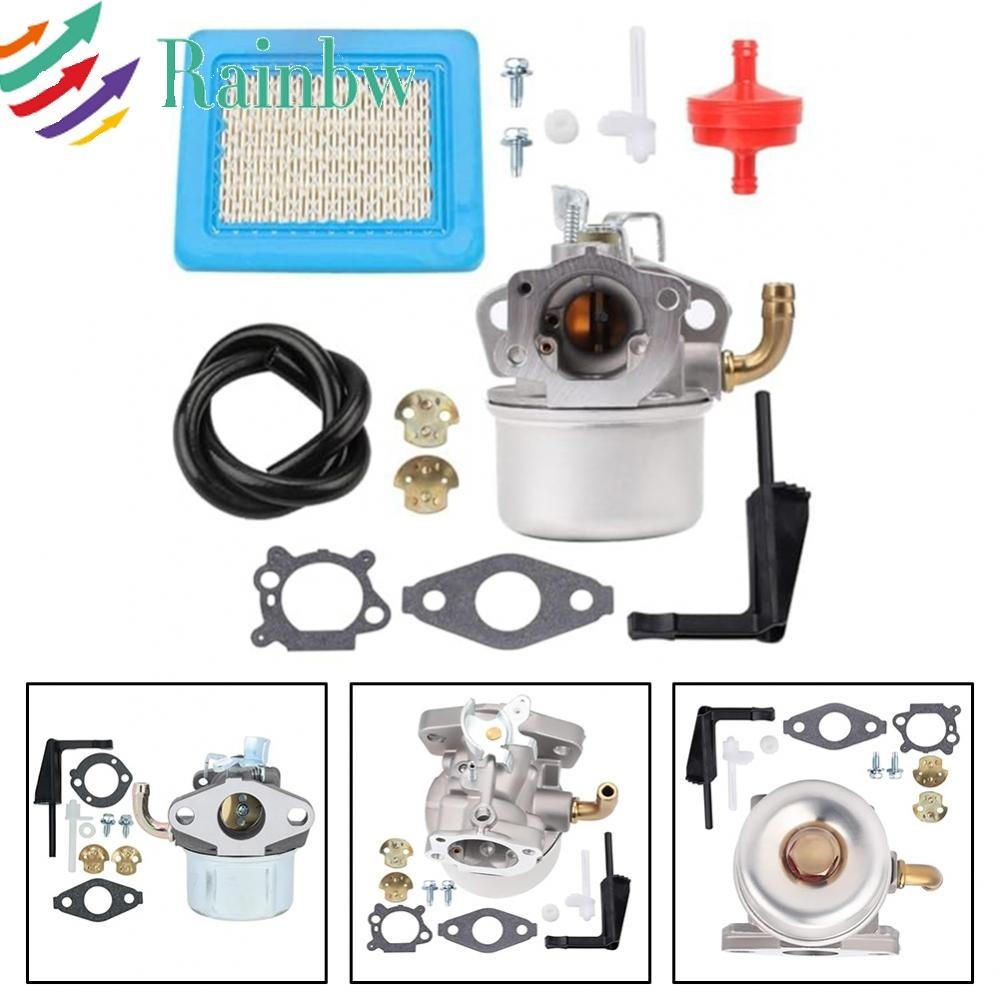 Rainbw