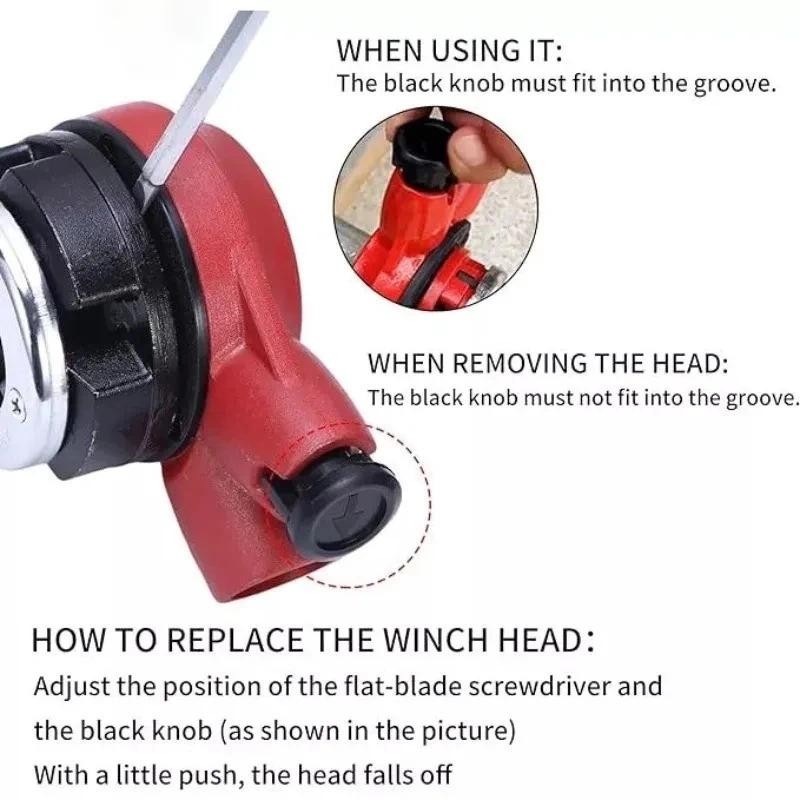 WHEN USING IT:
The black knob must fit into the groove.

WHEN REMOVING THE HEAD:
The black knob must not fit into the groove.

HOW TO REPLACE THE WINCH HEAD:
Adjust the position of the flat-blade screwdriver and the black knob (as shown in the picture)
With a little push, the head falls off