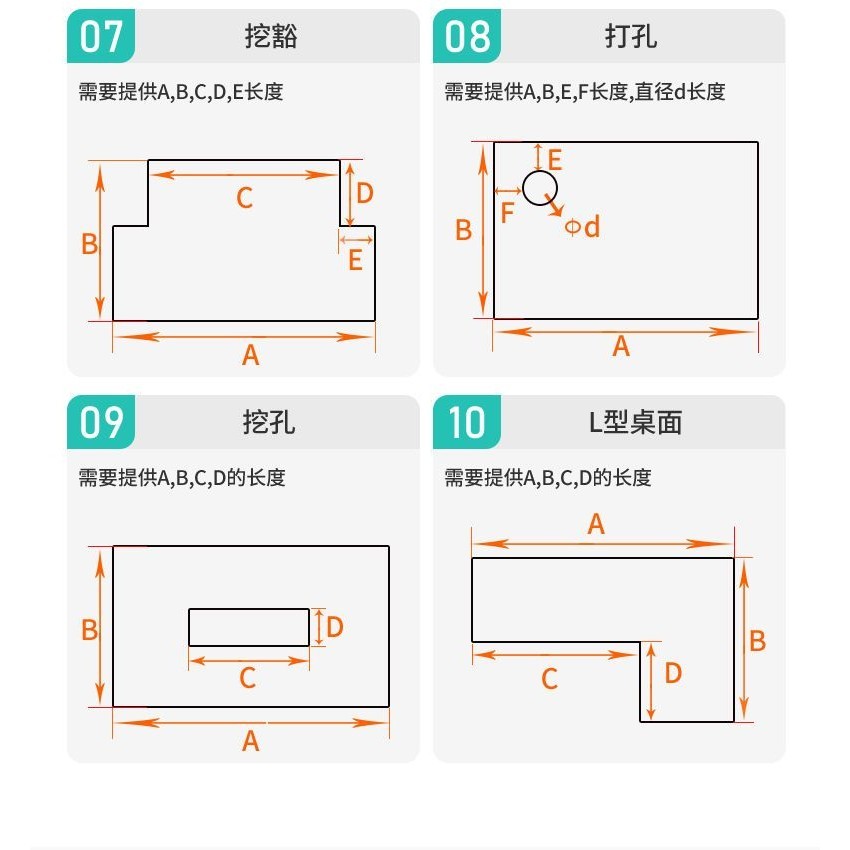 07 挖豁

需要提供A,B,C,D,E长度

C
D
B
E
A

08 打孔

需要提供A,B,E,F长度,直径d长度

E
F
B
Φd
A

09 挖孔

需要提供A,B,C,D的长度

B
D
C
A

10 L型桌面

需要提供A,B,C,D的长度

A
B
C
D