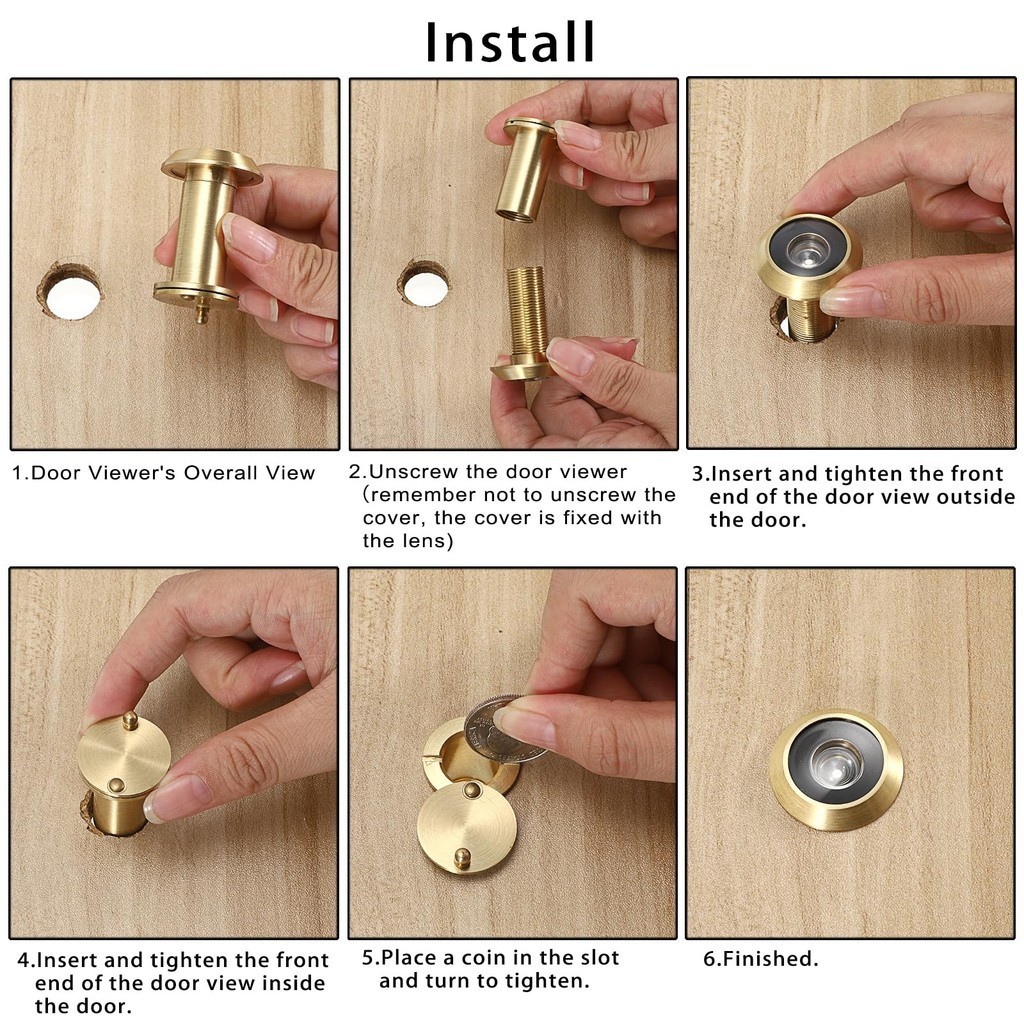 Install

1.Door Viewer's Overall View

2.Unscrew the door viewer (remember not to unscrew the cover, the cover is fixed with the lens)

3.Insert and tighten the front end of the door view outside the door.

4.Insert and tighten the front end of the door view inside the door.

5.Place a coin in the slot and turn to tighten.

6.Finished.