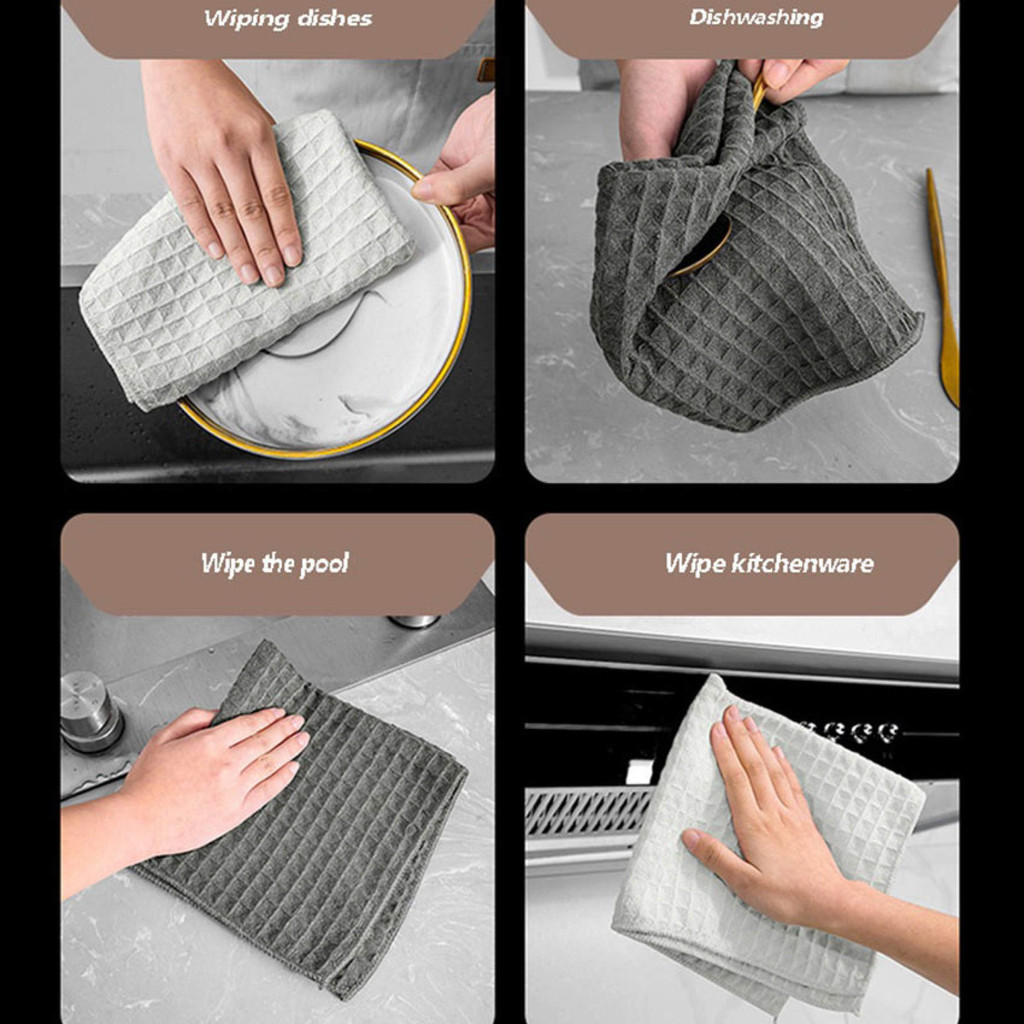 Wiping dishes

Dishwashing

Wipe the pool

Wipe kitchenware