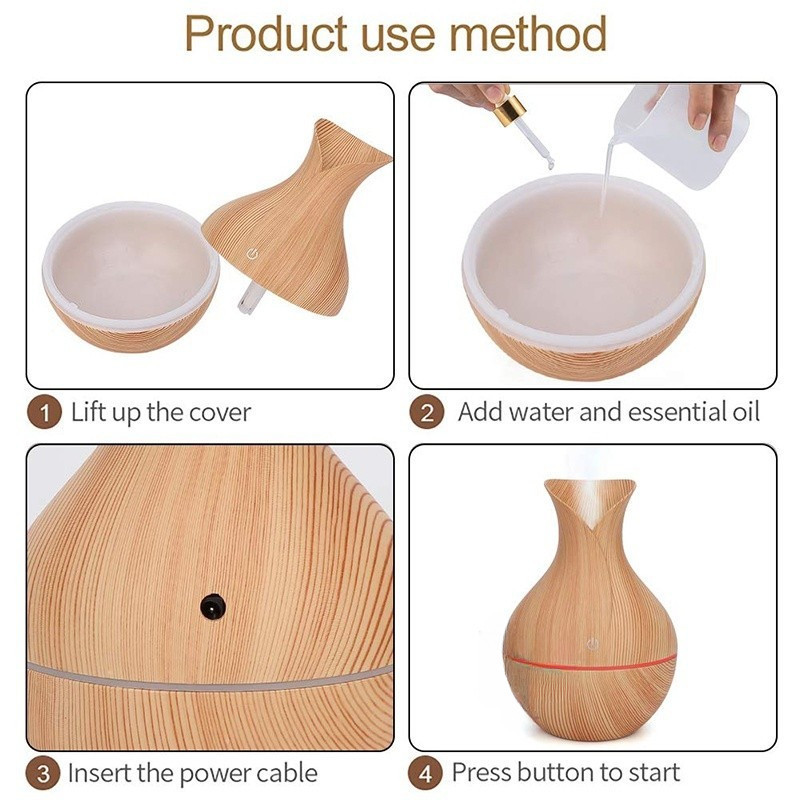 Product use method

1 Lift up the cover

2 Add water and essential oil

3 Insert the power cable

4 Press button to start