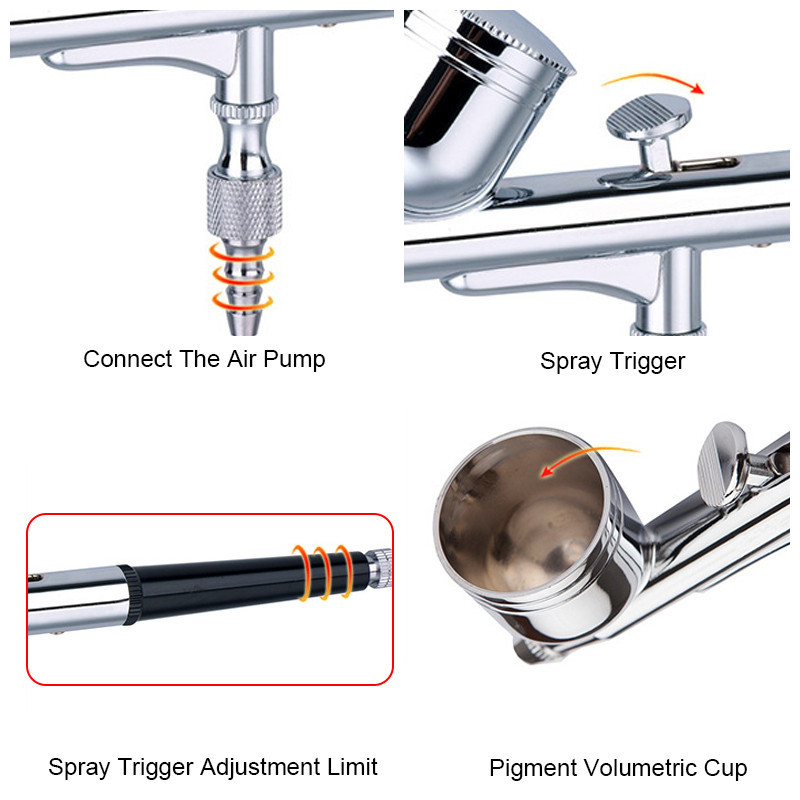 Connect The Air Pump

Spray Trigger

Spray Trigger Adjustment Limit

Pigment Volumetric Cup