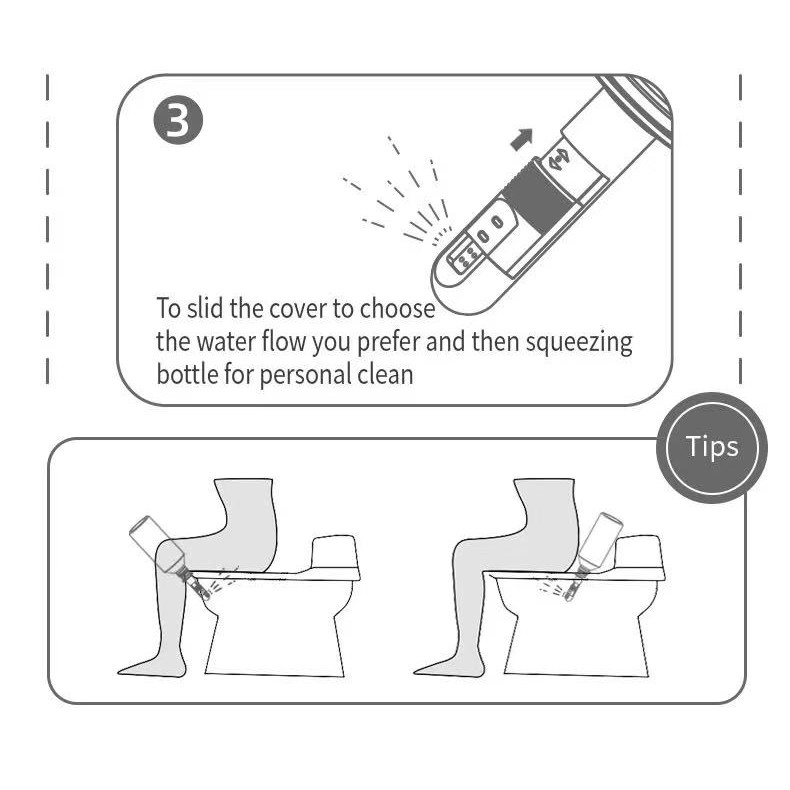 3

To slid the cover to choose the water flow you prefer and then squeezing bottle for personal clean

Tips