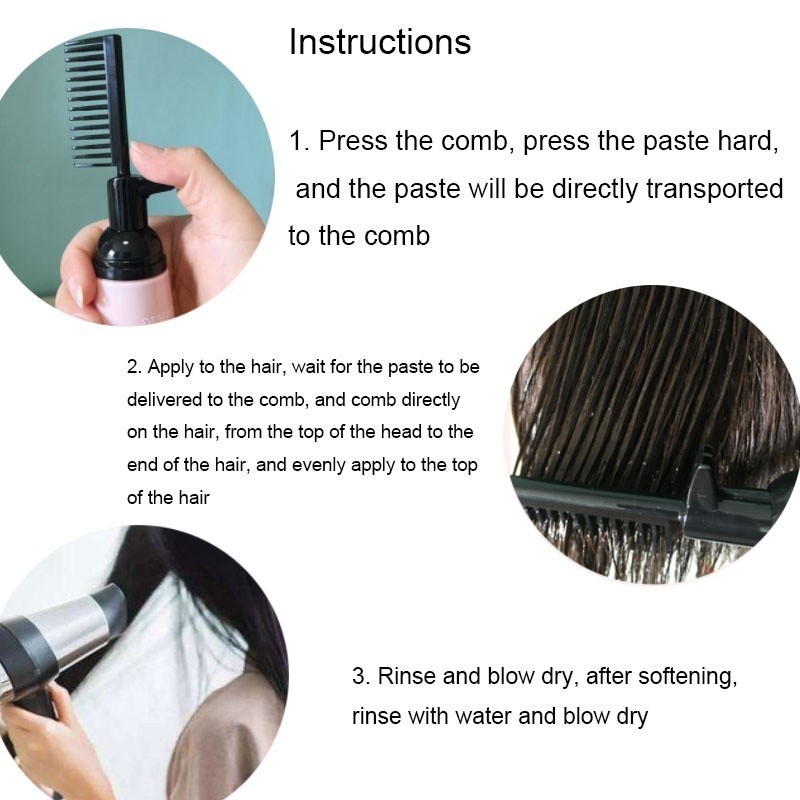 Instructions

1. Press the comb, press the paste hard, and the paste will be directly transported to the comb

2. Apply to the hair, wait for the paste to be delivered to the comb, and comb directly on the hair, from the top of the head to the end of the hair, and evenly apply to the top of the hair

3. Rinse and blow dry, after softening, rinse with water and blow dry