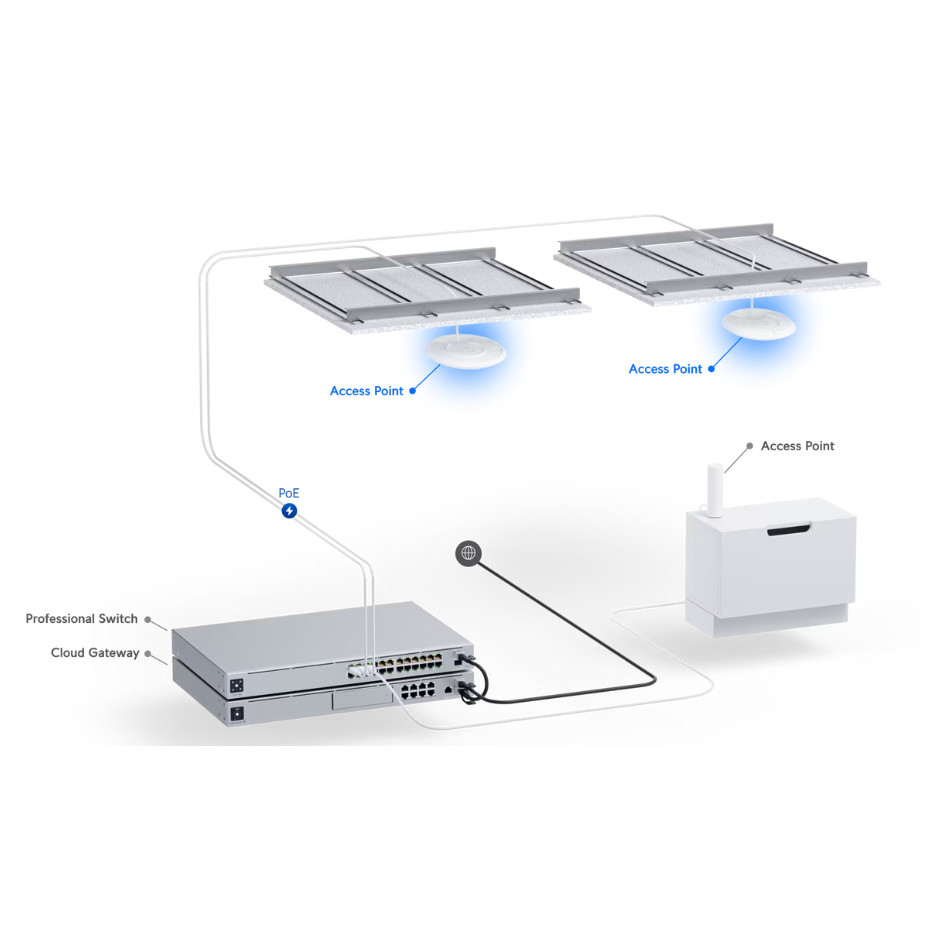 Access Point

Access Point

Access Point

PoE

Professional Switch

Cloud Gateway