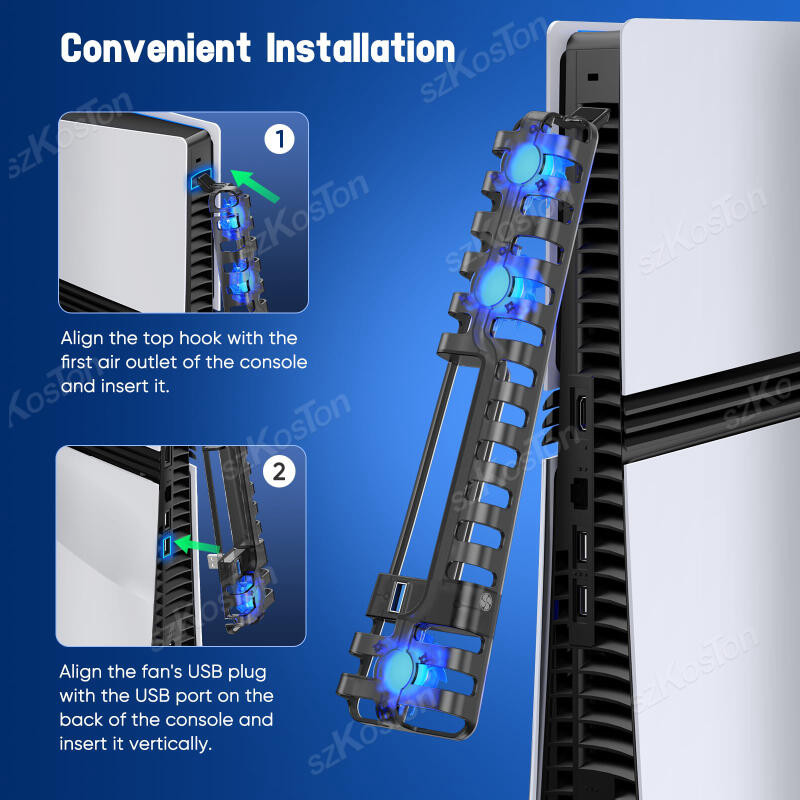 Convenient Installation

szKosTon

1

Align the top hook with the first air outlet of the console and insert it.

2

Align the fan's USB plug with the USB port on the back of the console and insert it vertically.