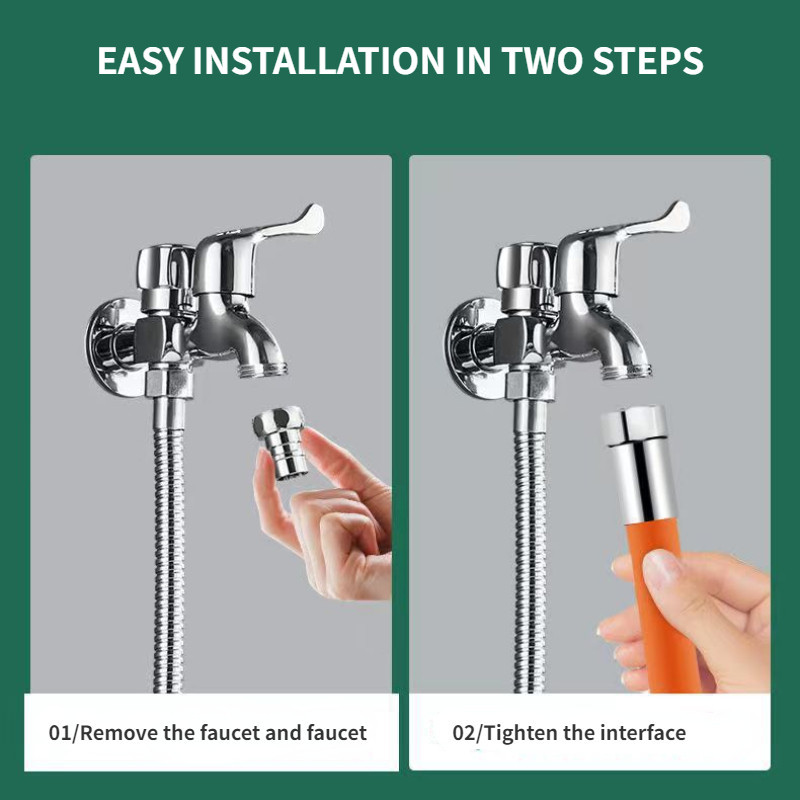 EASY INSTALLATION IN TWO STEPS

01/Remove the faucet and faucet

02/Tighten the interface