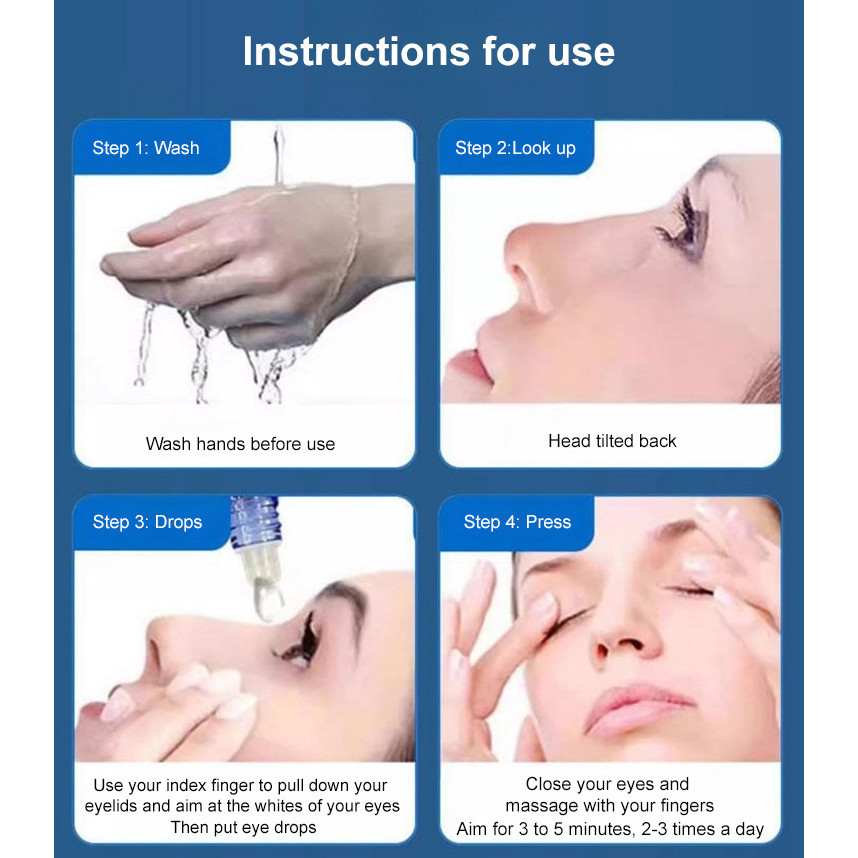 Instructions for use

Step 1: Wash

Wash hands before use

Step 2:Look up

Head tilted back

Step 3: Drops

Use your index finger to pull down your eyelids and aim at the whites of your eyes
Then put eye drops

Step 4: Press

Close your eyes and massage with your fingers
Aim for 3 to 5 minutes, 2-3 times a day