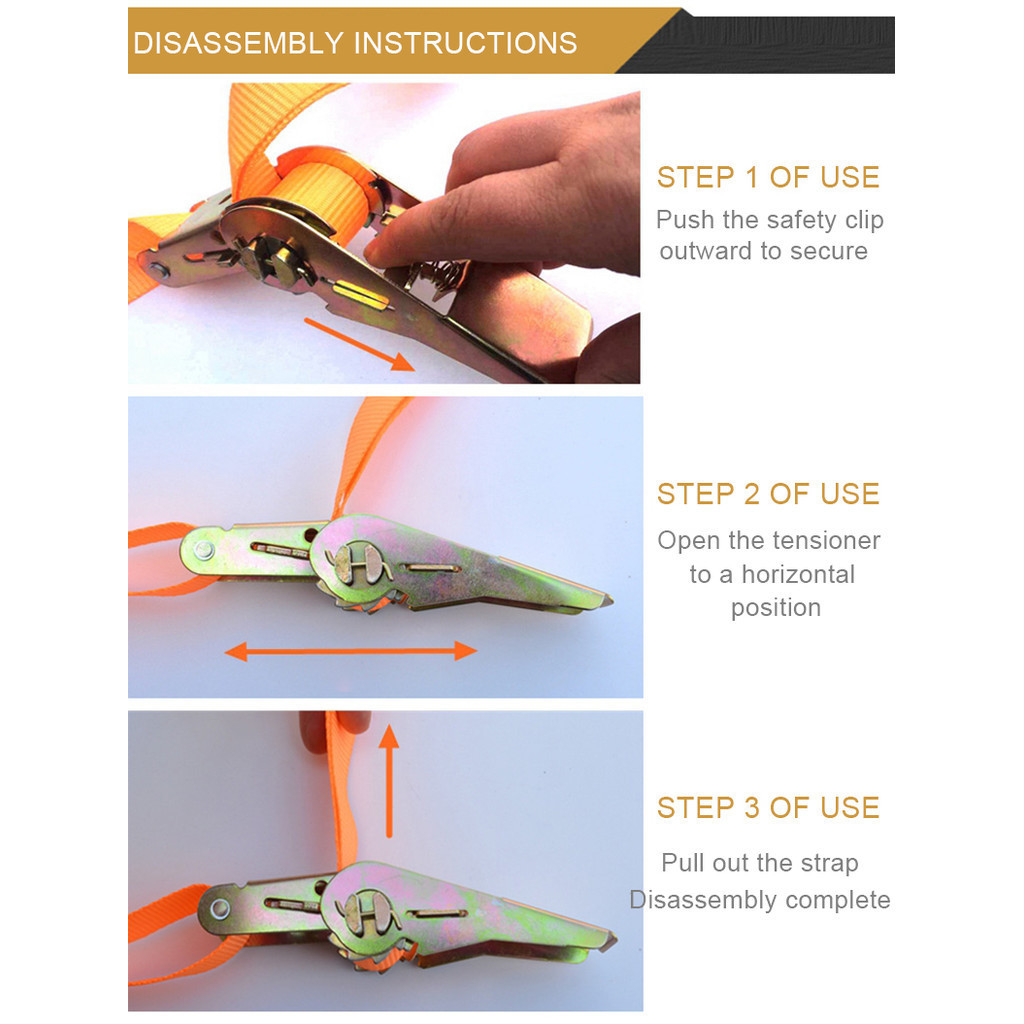 DISASSEMBLY INSTRUCTIONS

STEP 1 OF USE
Push the safety clip outward to secure

STEP 2 OF USE
Open the tensioner to a horizontal position

STEP 3 OF USE
Pull out the strap
Disassembly complete