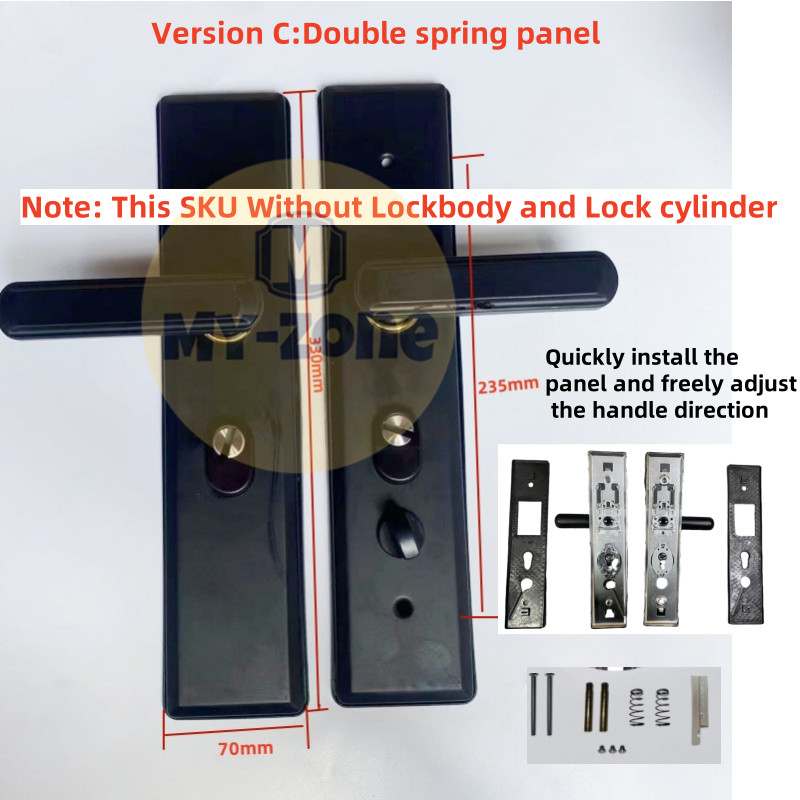 Version C:Double spring panel

Note: This SKU Without Lockbody and Lock cylinder

My-zone

330mm

235mm

Quickly install the panel and freely adjust the handle direction

70mm