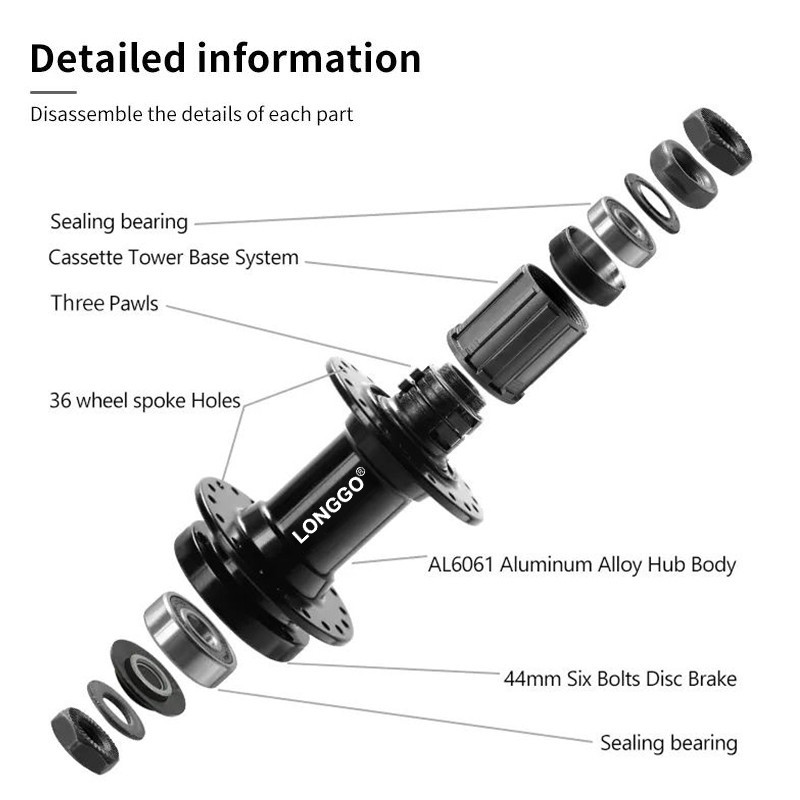 Detailed information

Disassemble the details of each part

Sealing bearing

Cassette Tower Base System

Three Pawls

36 wheel spoke Holes

LONGGO®

AL6061 Aluminum Alloy Hub Body

44mm Six Bolts Disc Brake

Sealing bearing