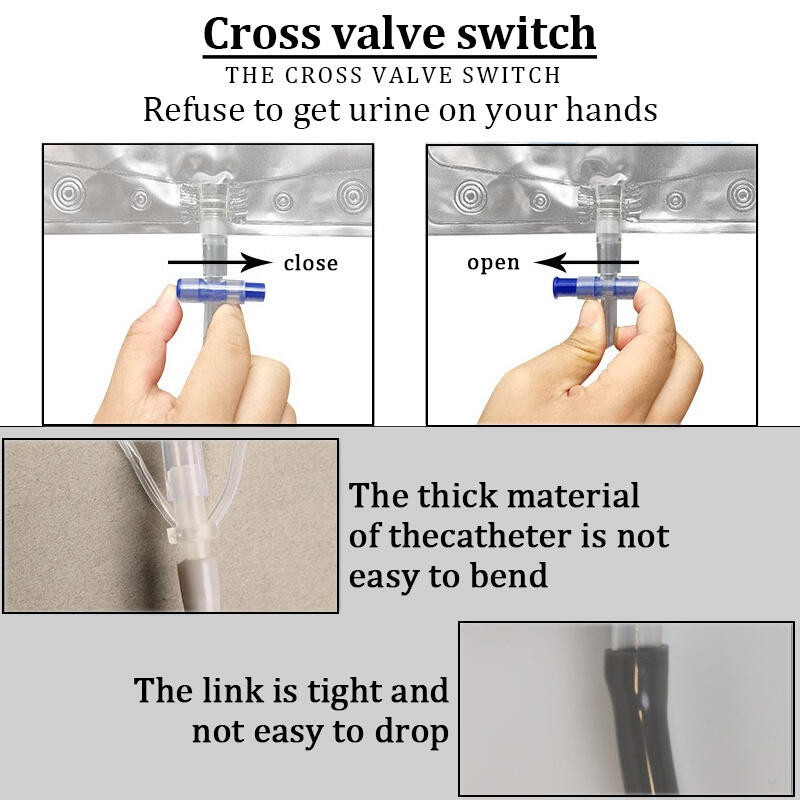 Cross valve switch
THE CROSS VALVE SWITCH
Refuse to get urine on your hands

close

open

The thick material of thecatheter is not easy to bend

The link is tight and not easy to drop