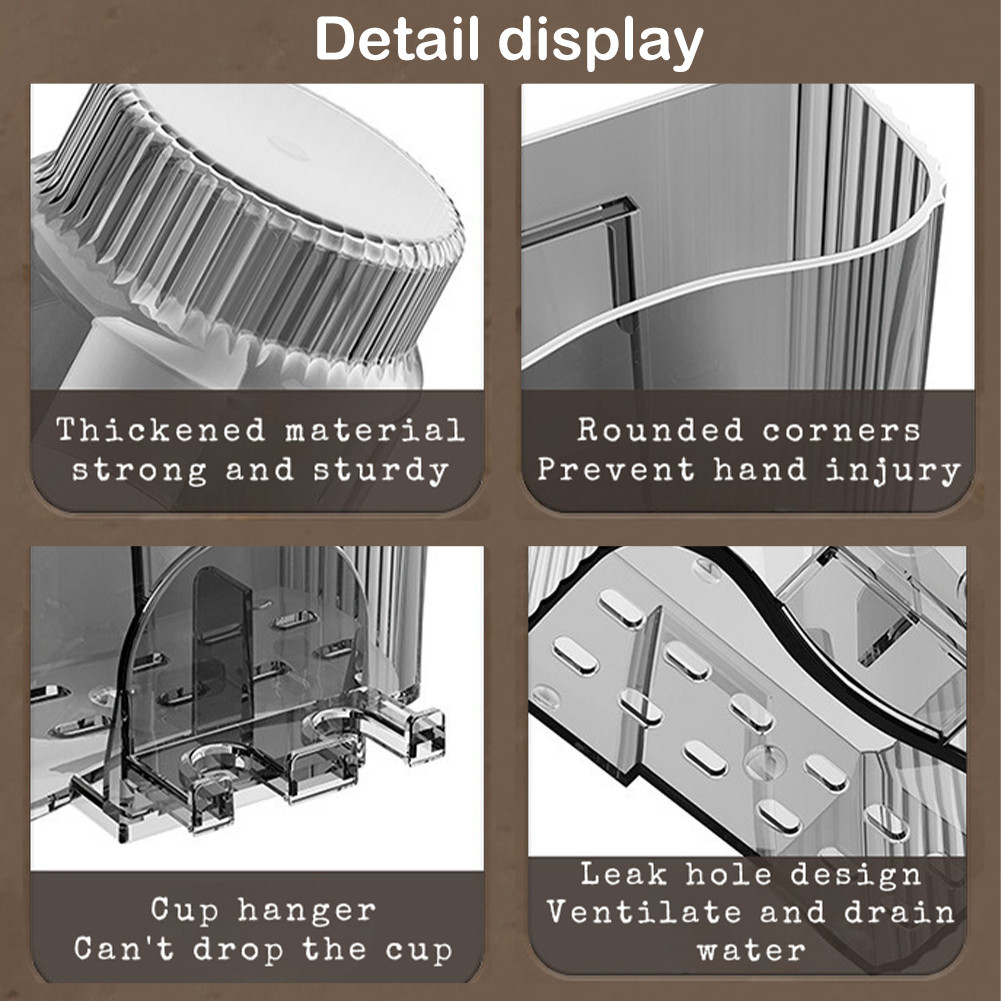 Detail display

Thickened material strong and sturdy

Rounded corners Prevent hand injury

Cup hanger Can't drop the cup

Leak hole design Ventilate and drain water