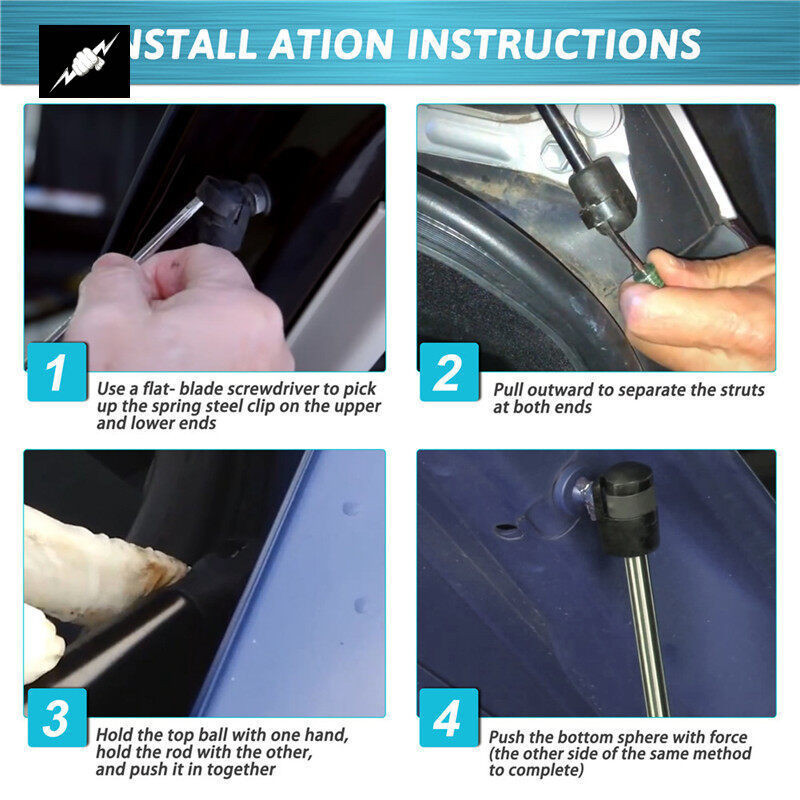 NSTALL ATION INSTRUCTIONS

1
Use a flat- blade screwdriver to pick up the spring steel clip on the upper and lower ends

2
Pull outward to separate the struts at both ends

3
Hold the top ball with one hand, hold the rod with the other, and push it in together

4
Push the bottom sphere with force (the other side of the same method to complete)