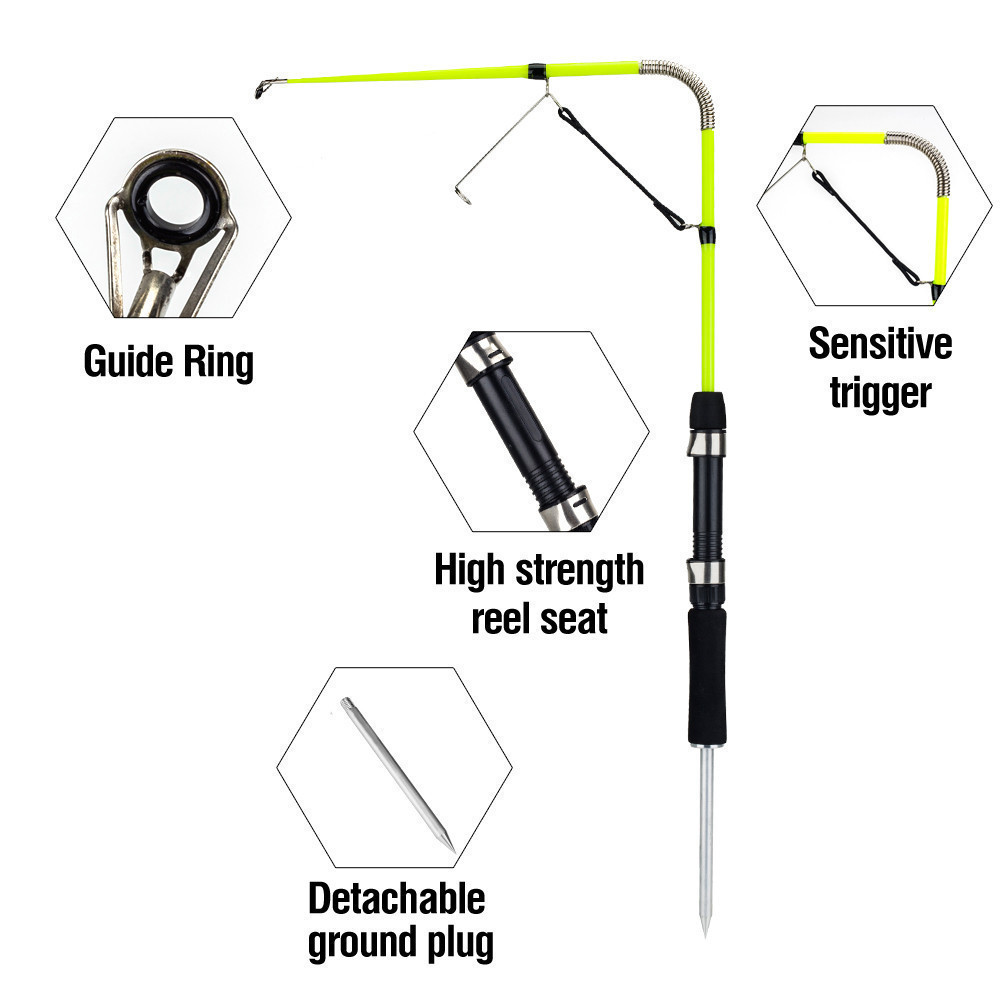 Guide Ring

Sensitive trigger

High strength reel seat

Detachable ground plug