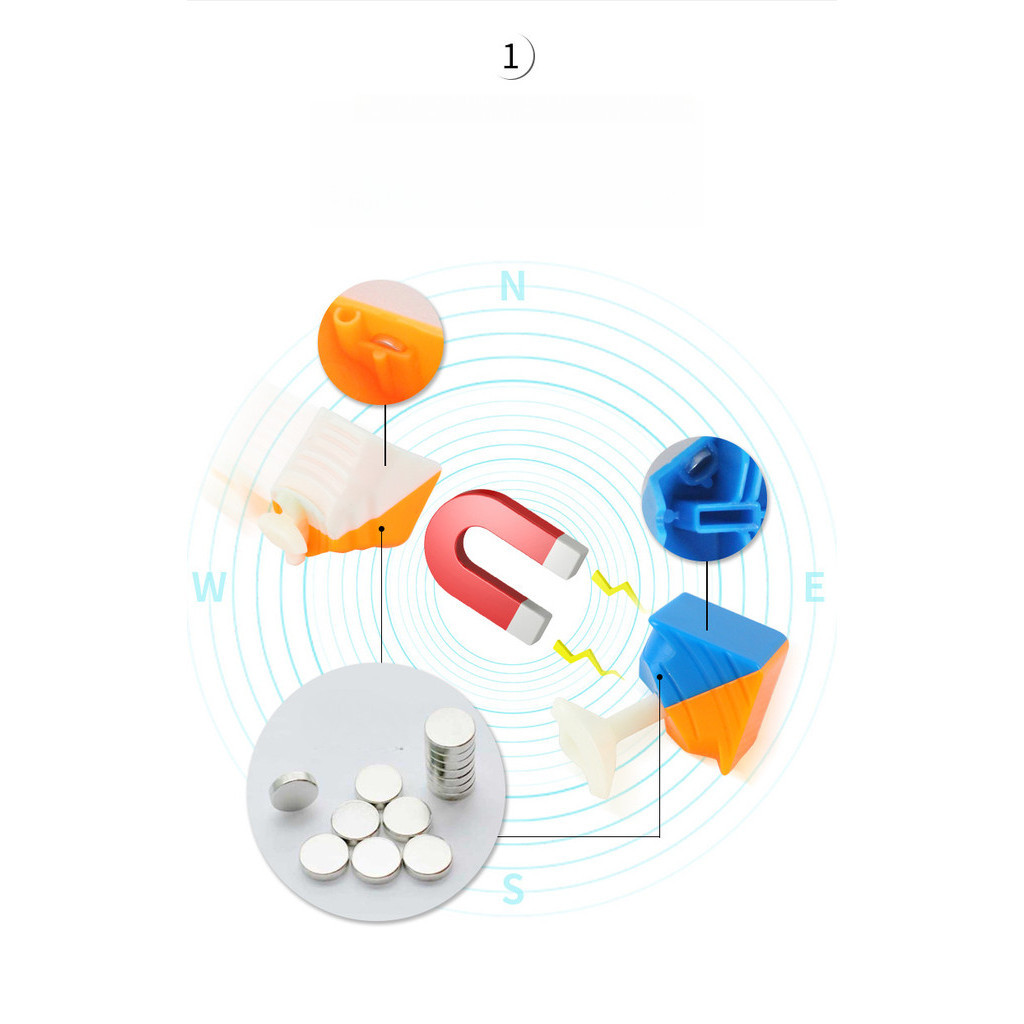 1

N

W

E

S