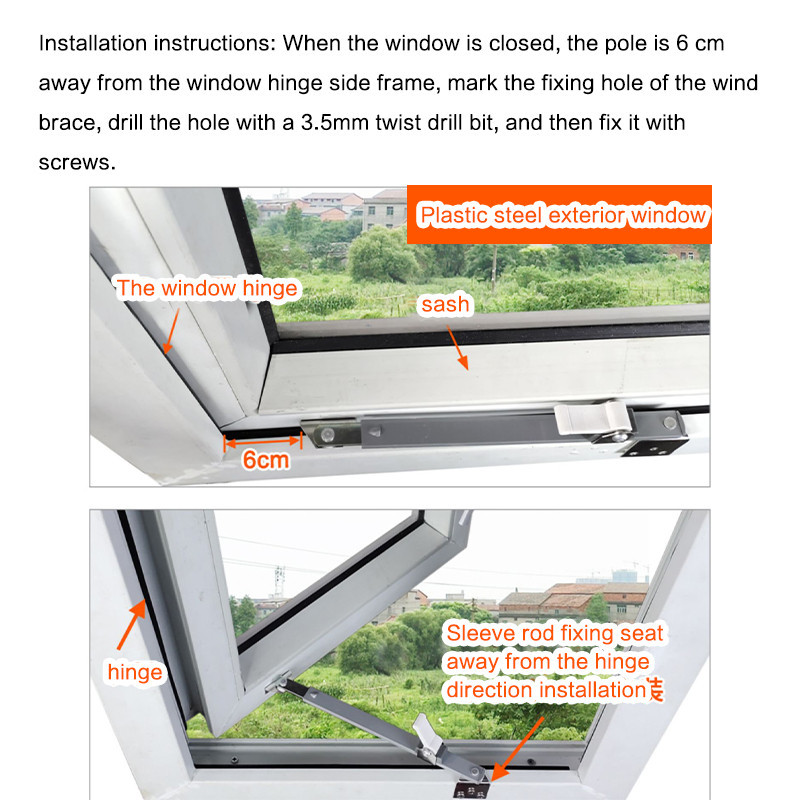 Installation instructions: When the window is closed, the pole is 6 cm away from the window hinge side frame, mark the fixing hole of the wind brace, drill the hole with a 3.5mm twist drill bit, and then fix it with screws.

Plastic steel exterior window

The window hinge

sash

6cm

hinge

Sleeve rod fixing seat away from the hinge direction installation装