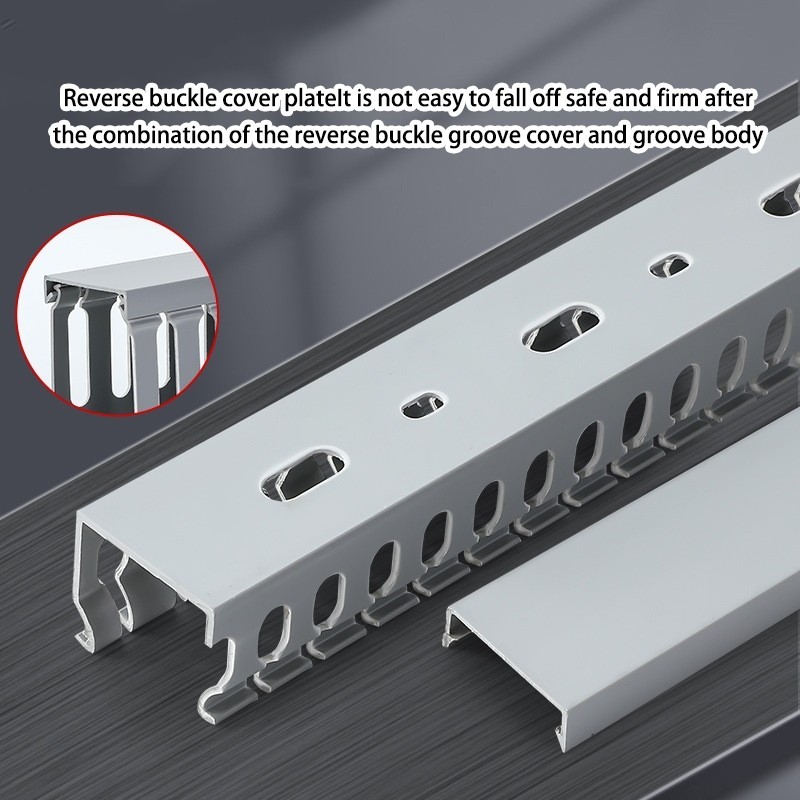 Reverse buckle cover plateIt is not easy to fall off safe and firm after the combination of the reverse buckle groove cover and groove body