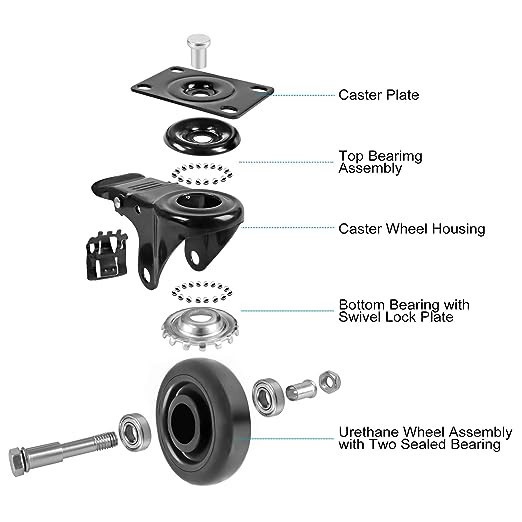 Caster Plate

Top Bearimg Assembly

Caster Wheel Housing

Bottom Bearing with Swivel Lock Plate

Urethane Wheel Assembly with Two Sealed Bearing