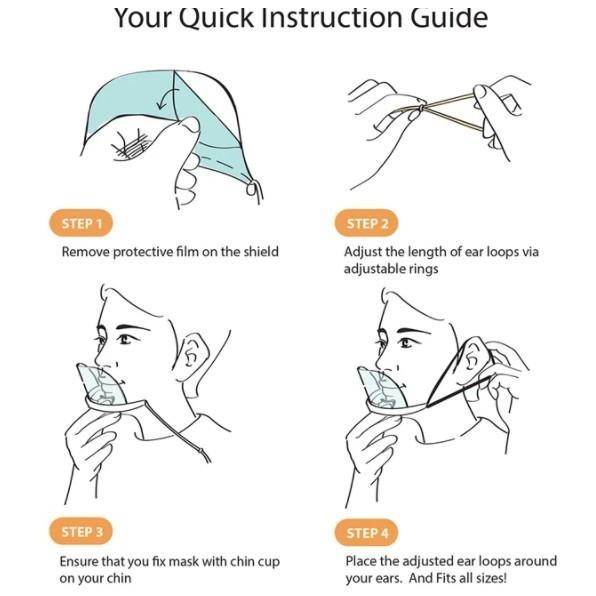 Your Quick Instruction Guide

STEP 1

Remove protective film on the shield

STEP 2

Adjust the length of ear loops via adjustable rings

STEP 3

Ensure that you fix mask with chin cup on your chin

STEP 4

Place the adjusted ear loops around your ears. And Fits all sizes!