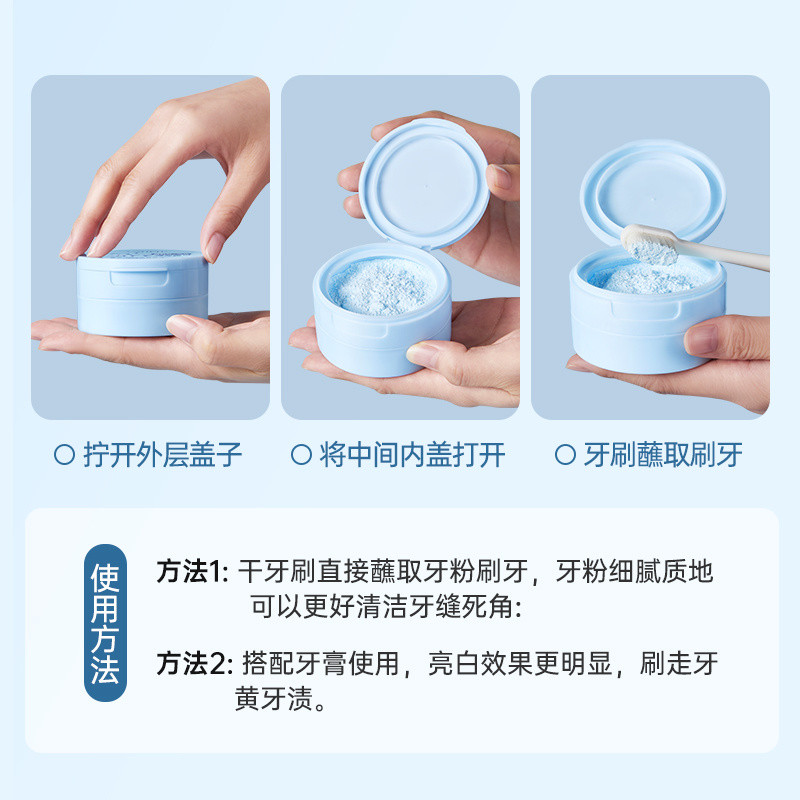 ○ 拧开外层盖子

○ 将中间内盖打开

○ 牙刷蘸取刷牙

使用方法

方法1: 干牙刷直接蘸取牙粉刷牙，牙粉细腻质地可以更好清洁牙缝死角:

方法2: 搭配牙膏使用，亮白效果更明显，刷走牙黄牙渍。